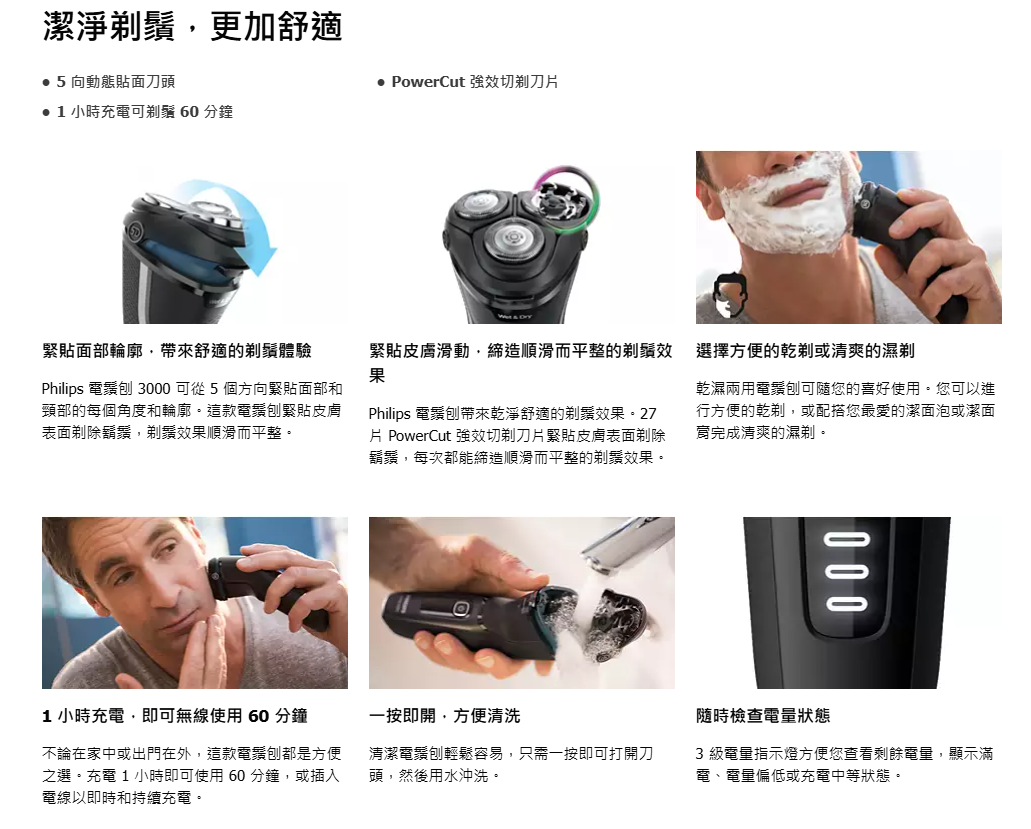 潔淨剃鬚，更加舒適

• 5 向動態貼面刀頭

• 1 小時充電可剃鬚 60 分鐘

• PowerCut 強效切剃刀片

Wet & Dry

緊貼面部輪廓，帶來舒適的剃鬚體驗

Philips 電鬚刨 3000 可從 5 個方向緊貼面部和頸部的每個角度和輪廓。這款電鬚刨緊貼皮膚表面剃除鬍鬚，剃鬚效果順滑而平整。

緊貼皮膚滑動，締造順滑而平整的剃鬚效果

Philips 電鬚刨帶來乾淨舒適的剃鬚效果。27 片 PowerCut 強效切剃刀片緊貼皮膚表面剃除鬍鬚，每次都能締造順滑而平整的剃鬚效果。

選擇方便的乾剃或清爽的濕剃

乾濕兩用電鬚刨可隨您的喜好使用。您可以進行方便的乾剃，或配搭您最愛的潔面泡或潔面膏完成清爽的濕剃。

1 小時充電，即可無線使用 60 分鐘

不論在家中或出門在外，這款電鬚刨都是方便之選。充電 1 小時即可使用 60 分鐘，或插入電線以即時和持續充電。

一按即開，方便清洗

清潔電鬚刨輕鬆容易，只需一按即可打開刀頭，然後用水沖洗。

隨時檢查電量狀態

3 級電量指示燈方便您查看剩餘電量，顯示滿電、電量偏低或充電中等狀態。