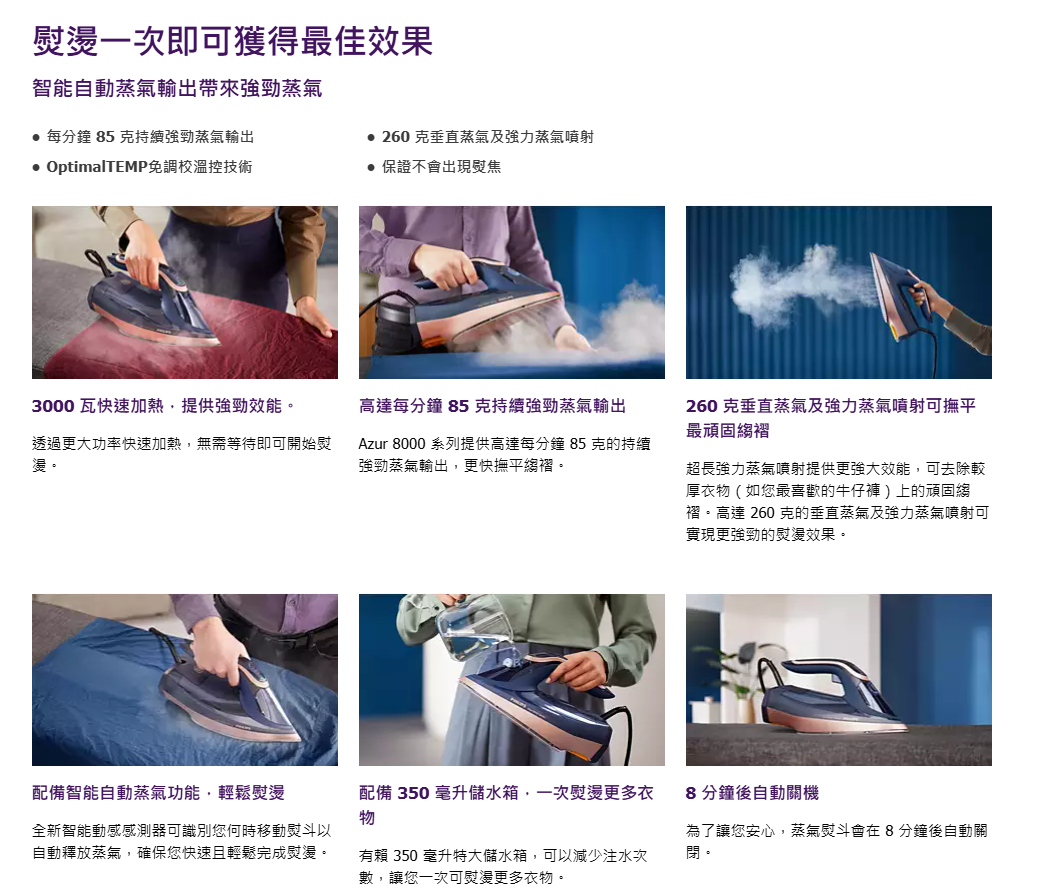 熨燙一次即可獲得最佳效果

智能自動蒸氣輸出帶來強勁蒸氣

● 每分鐘 85 克持續強勁蒸氣輸出

● OptimalTEMP免調校溫控技術

● 260 克垂直蒸氣及強力蒸氣噴射

● 保證不會出現熨焦

3000 瓦快速加熱，提供強勁效能。

透過更大功率快速加熱，無需等待即可開始熨燙。

高達每分鐘 85 克持續強勁蒸氣輸出

Azur 8000 系列提供高達每分鐘 85 克的持續強勁蒸氣輸出，更快撫平縐褶。

260 克垂直蒸氣及強力蒸氣噴射可撫平最頑固縐褶

超長強力蒸氣噴射提供更強大效能，可去除較厚衣物（如您最喜歡的牛仔褲）上的頑固縐褶。高達 260 克的垂直蒸氣及強力蒸氣噴射可實現更強勁的熨燙效果。

配備智能自動蒸氣功能，輕鬆熨燙

全新智能動感感測器可識別您何時移動熨斗以自動釋放蒸氣，確保您快速且輕鬆完成熨燙。

配備 350 毫升儲水箱，一次熨燙更多衣物

有賴 350 毫升特大儲水箱，可以減少注水次數，讓您一次可熨燙更多衣物。

8 分鐘後自動關機

為了讓您安心，蒸氣熨斗會在 8 分鐘後自動關閉。