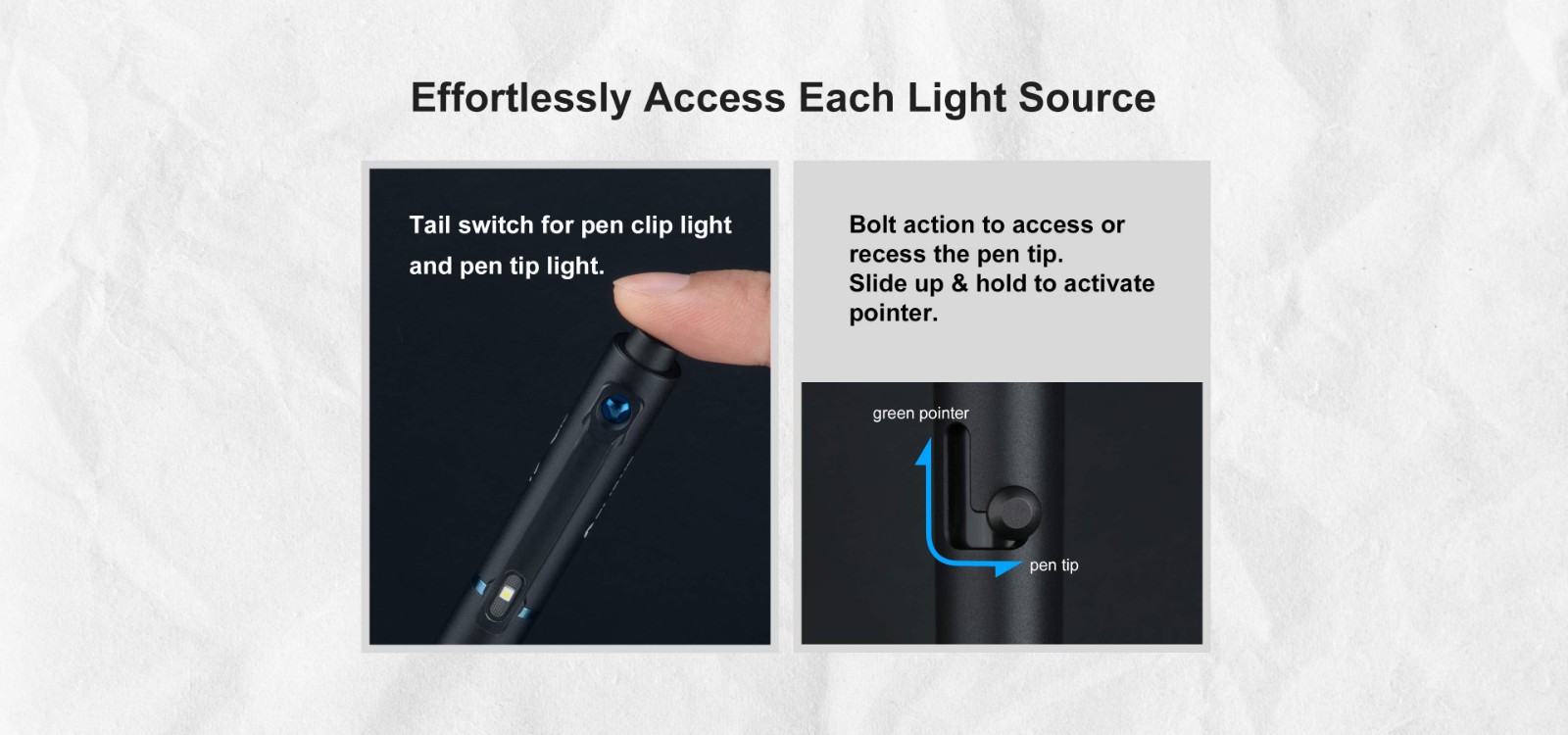 Effortlessly Access Each Light Source

Tail switch for pen clip light and pen tip light.

Bolt action to access or recess the pen tip.
Slide up & hold to activate pointer.

green pointer

pen tip