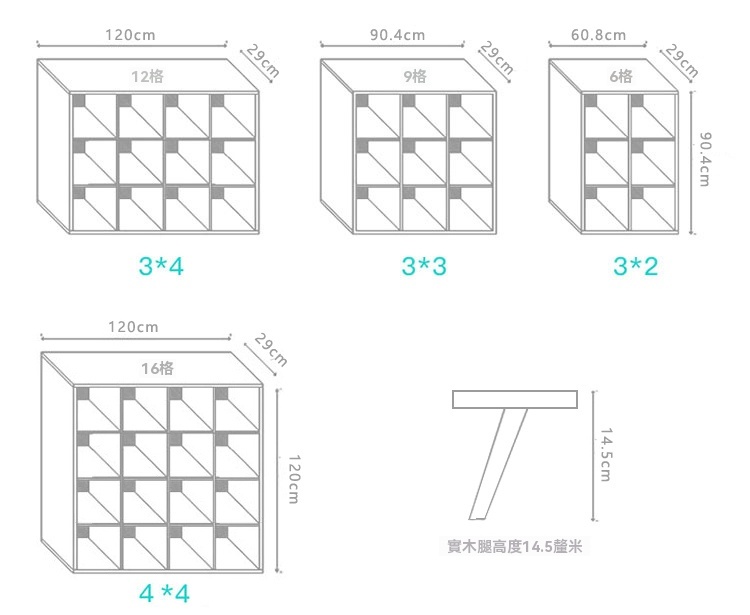 120cm
29cm
12格
3*4

90.4cm
29cm
9格
3*3

60.8cm
29cm
6格
90.4cm
3*2

120cm
29cm
16格
120cm
4 *4

14.5cm
實木腿高度14.5釐米