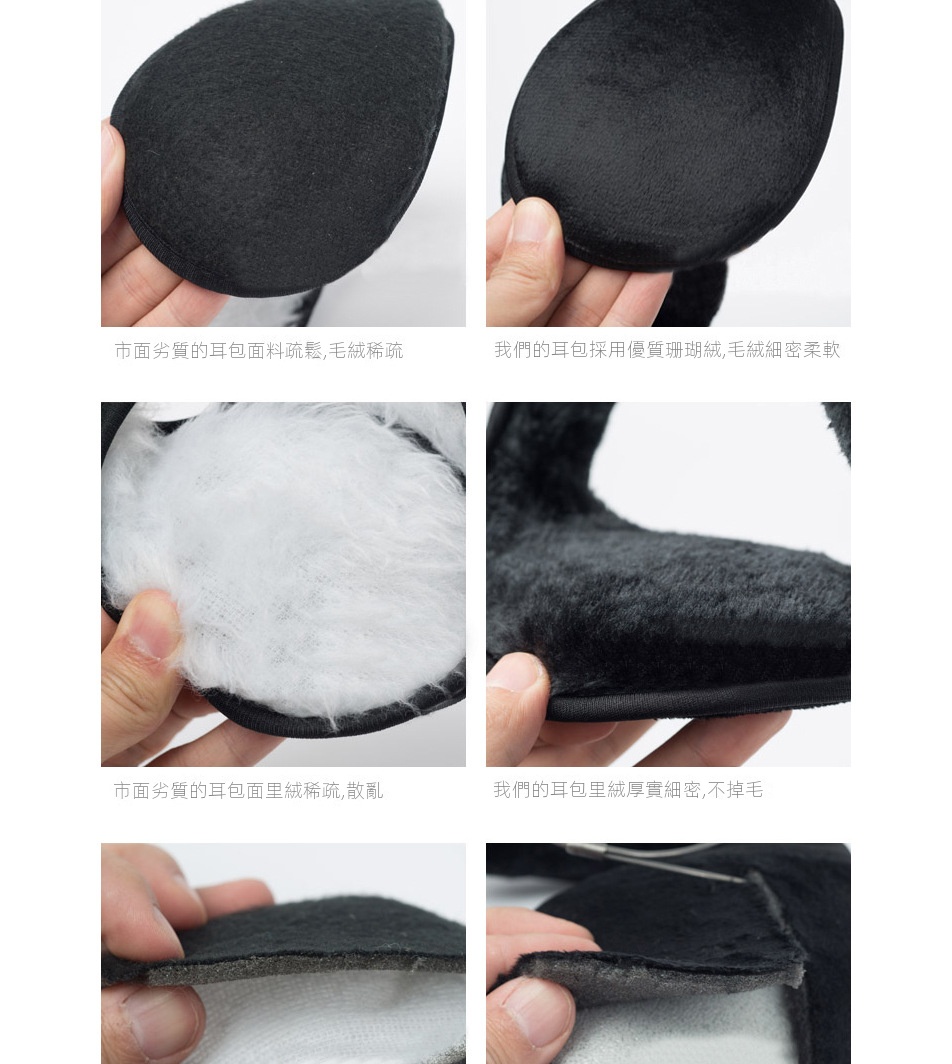 市面劣質的耳包面料疏鬆,毛絨稀疏

我們的耳包採用優質珊瑚絨,毛絨細密柔軟

市面劣質的耳包面里絨稀疏,散亂

我們的耳包里絨厚實細密,不掉毛