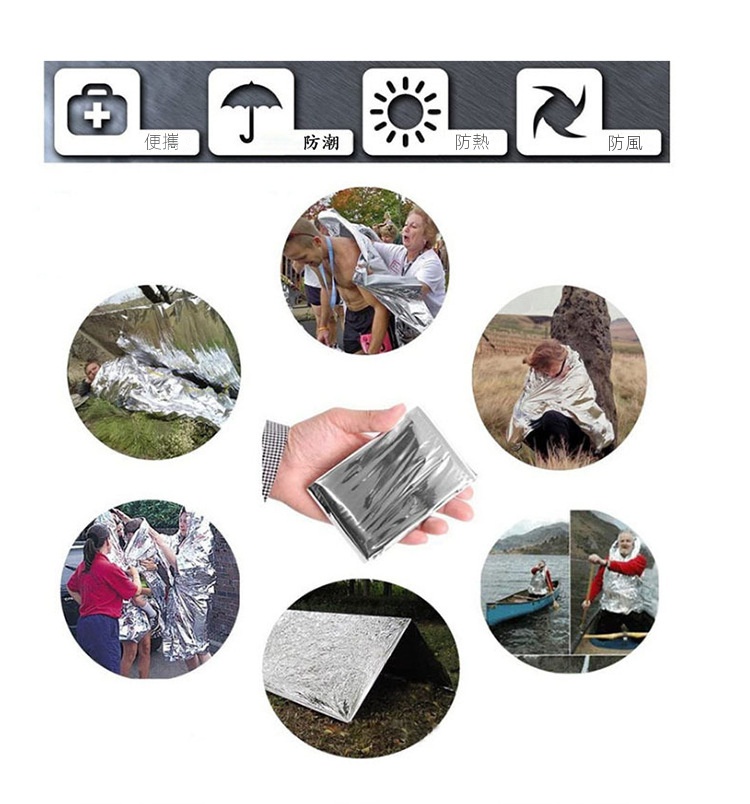 便攜 防潮 防熱 防風