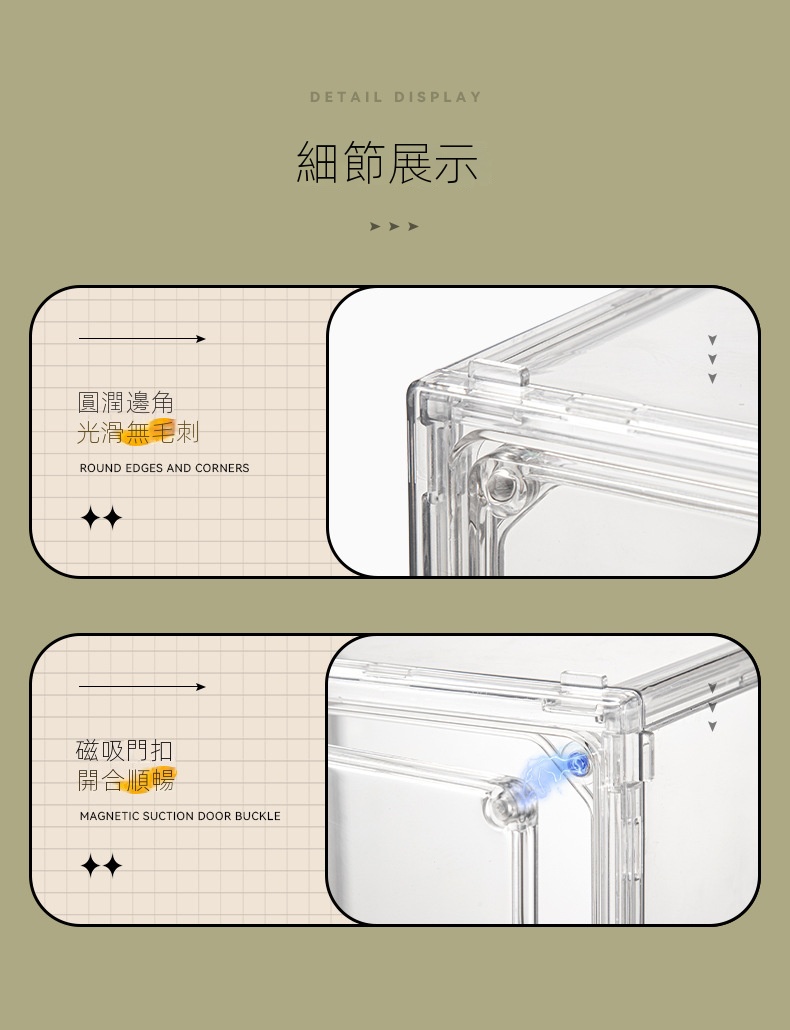 DETAIL DISPLAY

細節展示

圓潤邊角
光滑無毛刺

ROUND EDGES AND CORNERS

磁吸門扣
開合順暢

MAGNETIC SUCTION DOOR BUCKLE