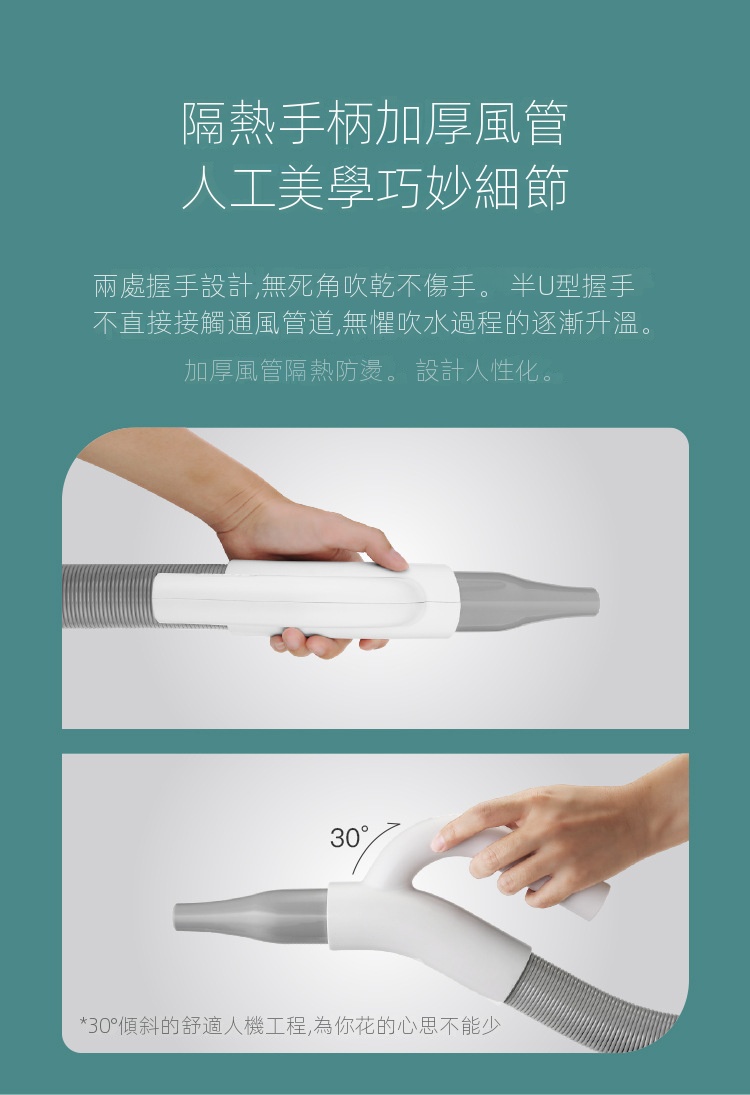 隔熱手柄加厚風管
人工美學巧妙細節

兩處握手設計,無死角吹乾不傷手。 半U型握手不直接接觸通風管道,無懼吹水過程的逐漸升溫。
加厚風管隔熱防燙。 設計人性化。

30°

*30°傾斜的舒適人機工程,為你花的心思不能少