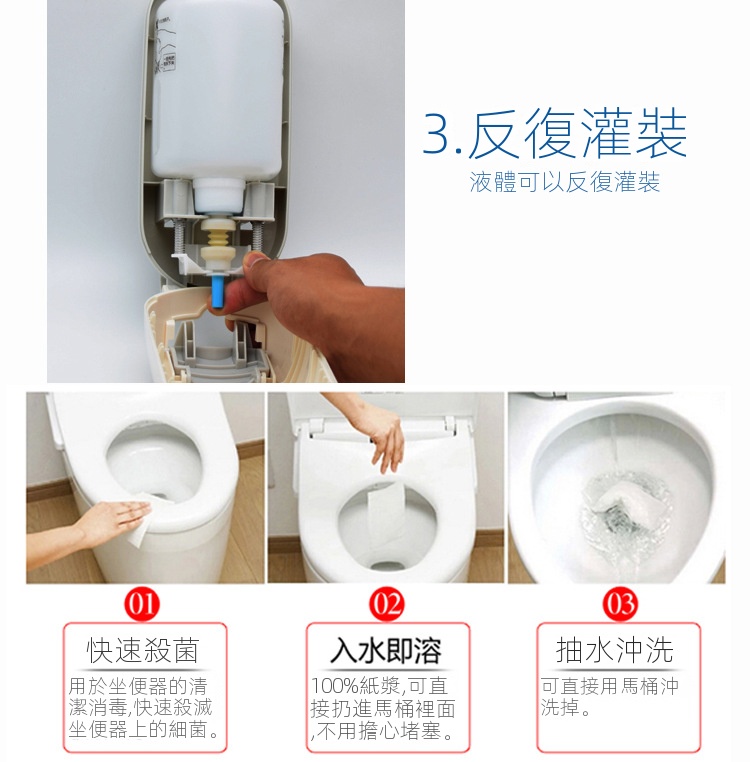 3.反復灌裝
液體可以反復灌裝

01
快速殺菌
用於坐便器的清潔消毒,快速殺滅坐便器上的細菌。

02
入水即溶
100%紙漿,可直接扔進馬桶裡面,不用擔心堵塞。

03
抽水沖洗
可直接用馬桶沖洗掉。