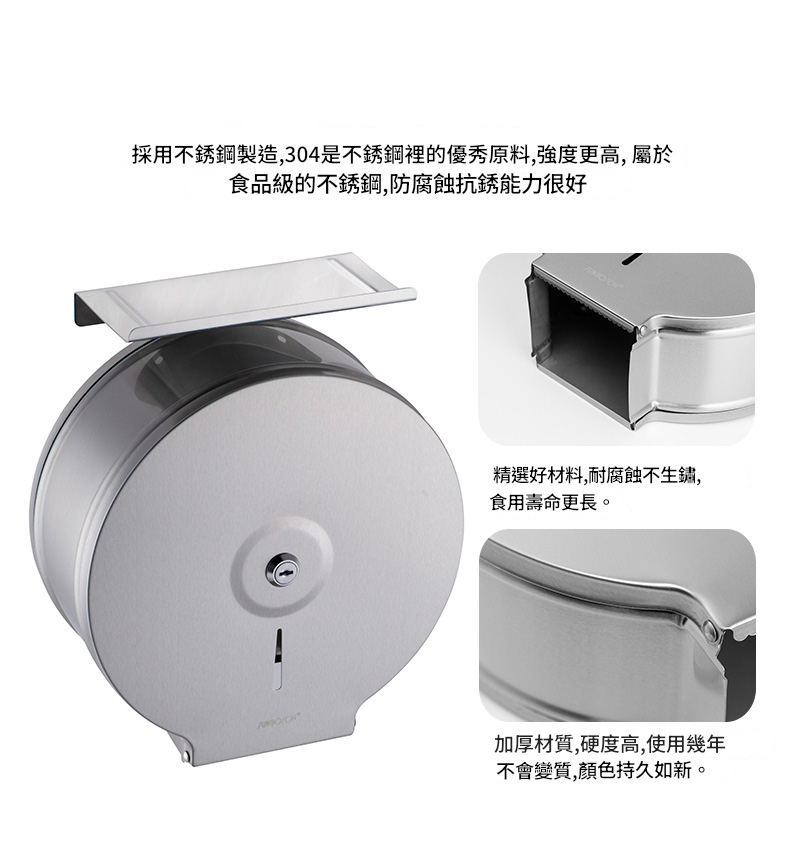 採用不銹鋼製造,304是不銹鋼裡的優秀原料,強度更高, 屬於食品級的不銹鋼,防腐蝕抗銹能力很好

精選好材料,耐腐蝕不生鏽,食用壽命更長。

加厚材質,硬度高,使用幾年不會變質,顏色持久如新。