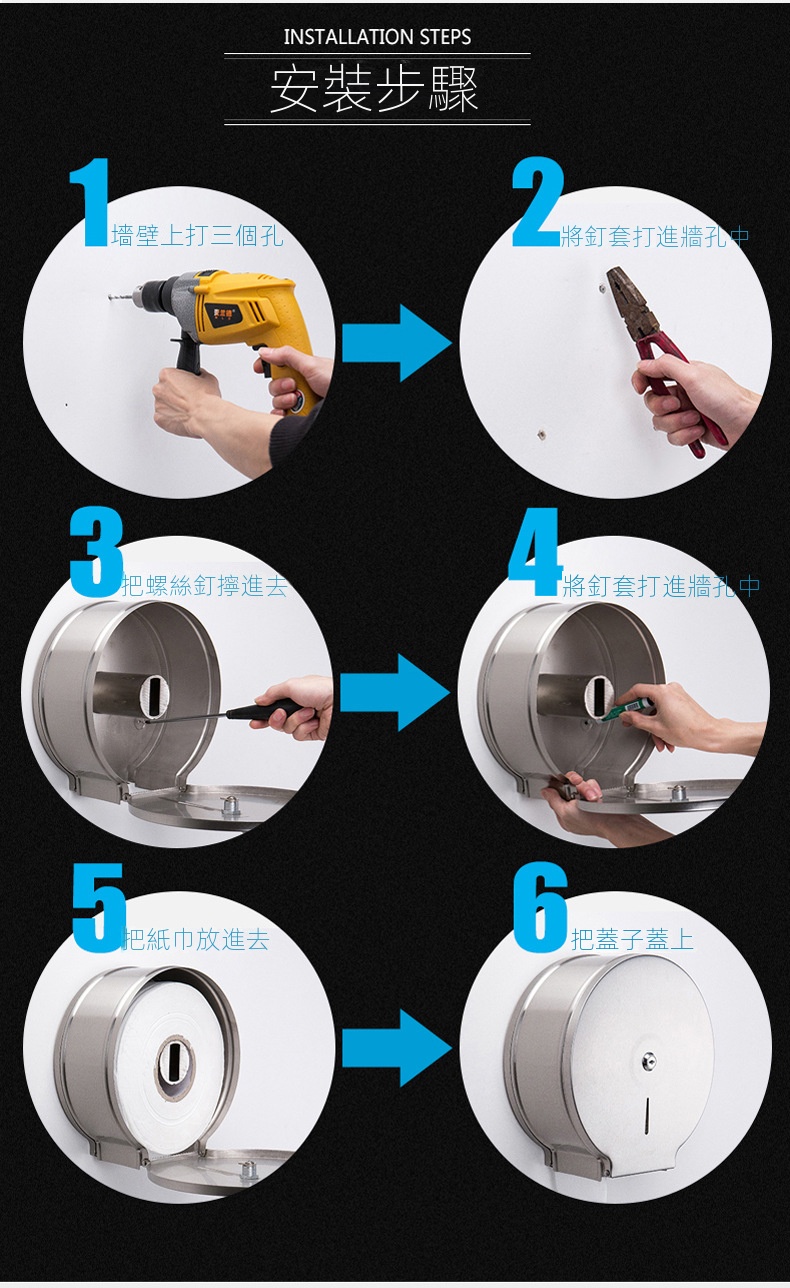 INSTALLATION STEPS
安裝步驟

1 墻壁上打三個孔

2 將釘套打進牆孔中

3 把螺絲釘擰進去

4 將釘套打進牆孔中

5 把紙巾放進去

6 把蓋子蓋上