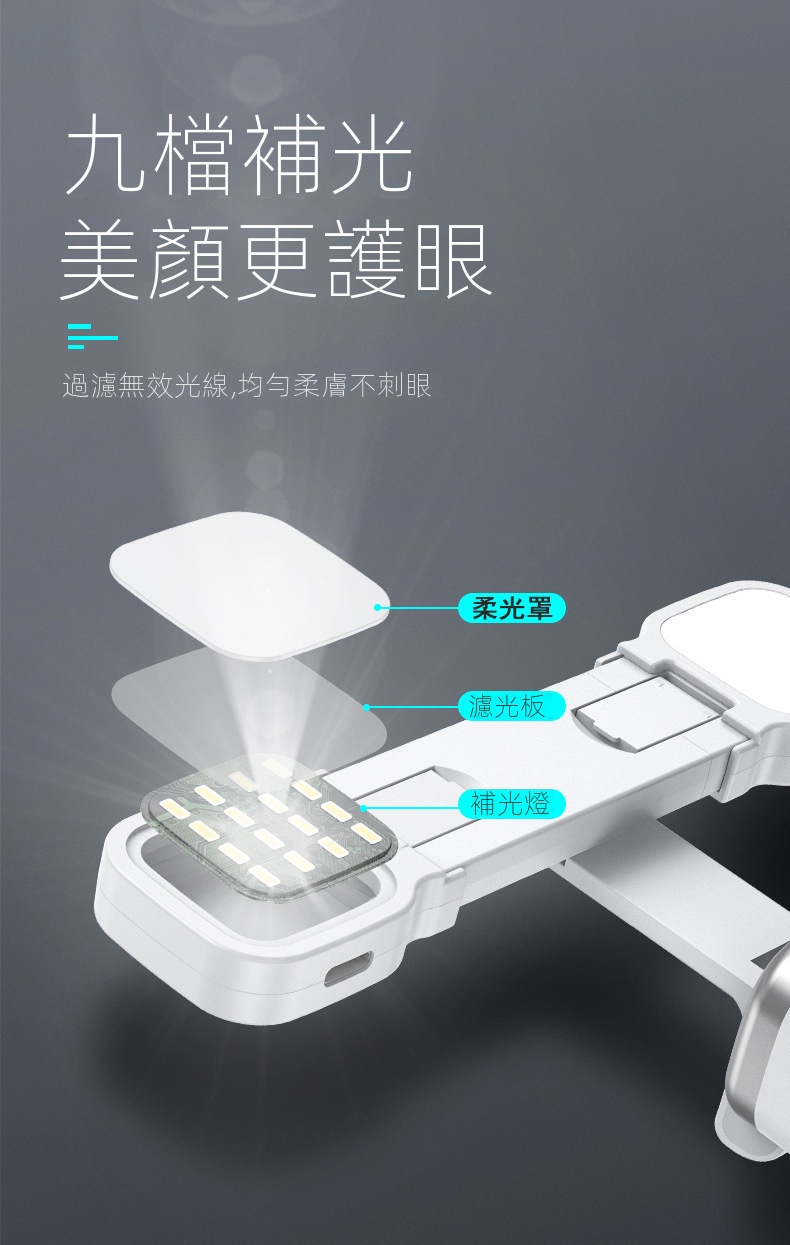 九檔補光
美顏更護眼

過濾無效光線,均勻柔膚不刺眼

柔光罩

濾光板

補光燈