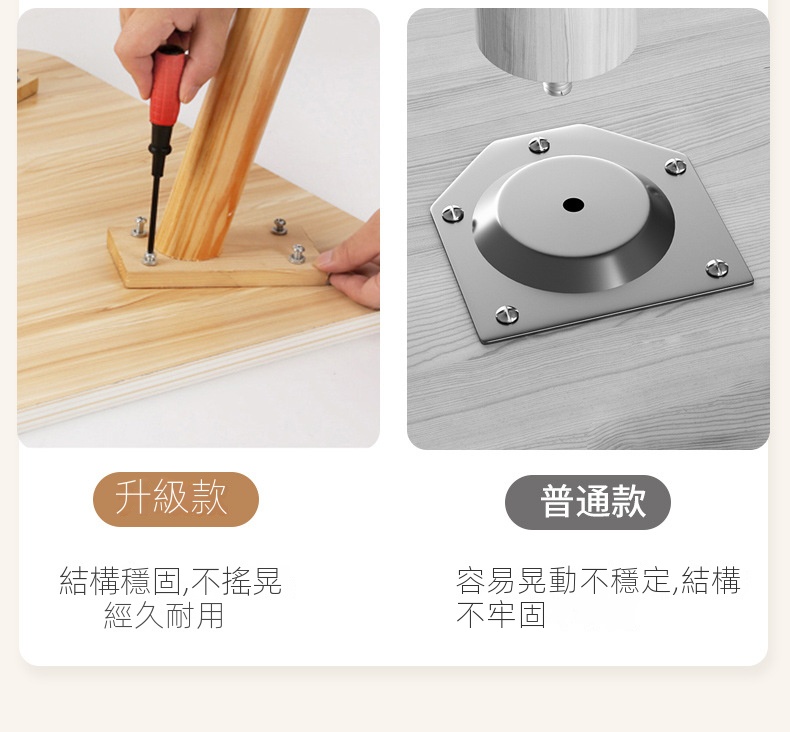 升級款

結構穩固,不搖晃
經久耐用

普通款

容易晃動不穩定,結構不牢固