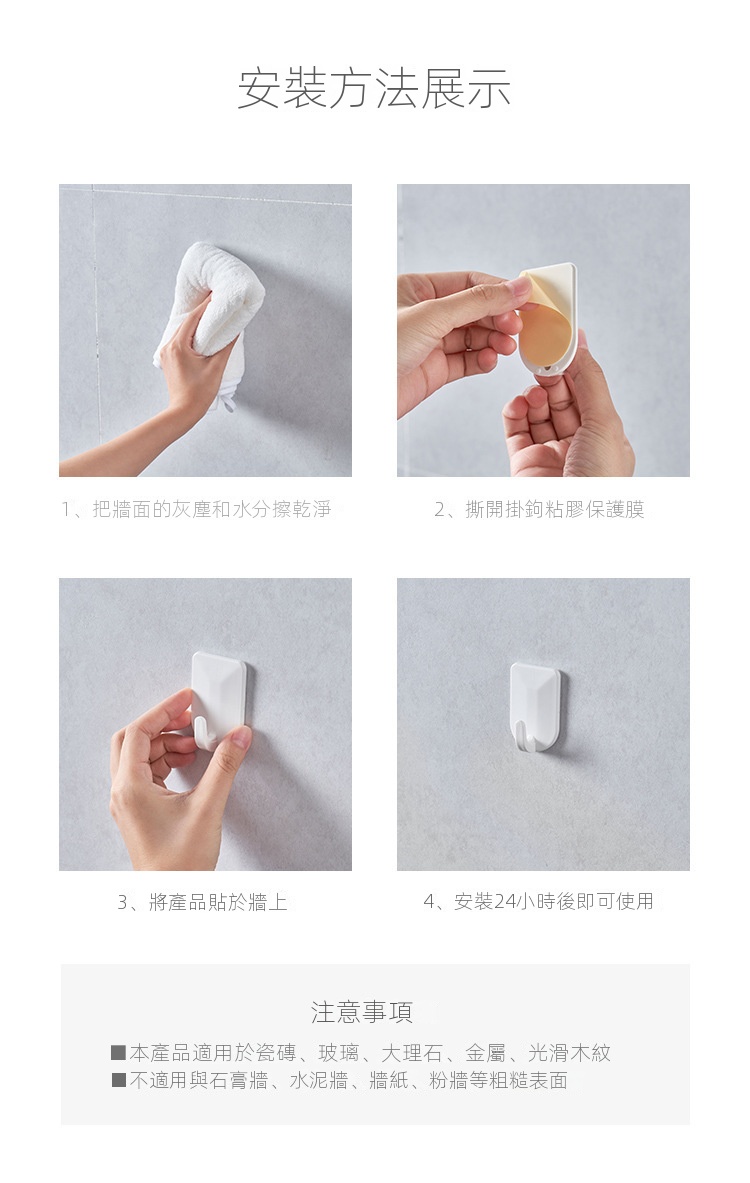 安裝方法展示

1、把牆面的灰塵和水分擦乾淨

2、撕開掛鉤粘膠保護膜

3、將產品貼於牆上

4、安裝24小時後即可使用

注意事項

■本產品適用於瓷磚、玻璃、大理石、金屬、光滑木紋
■不適用與石膏牆、水泥牆、牆紙、粉牆等粗糙表面