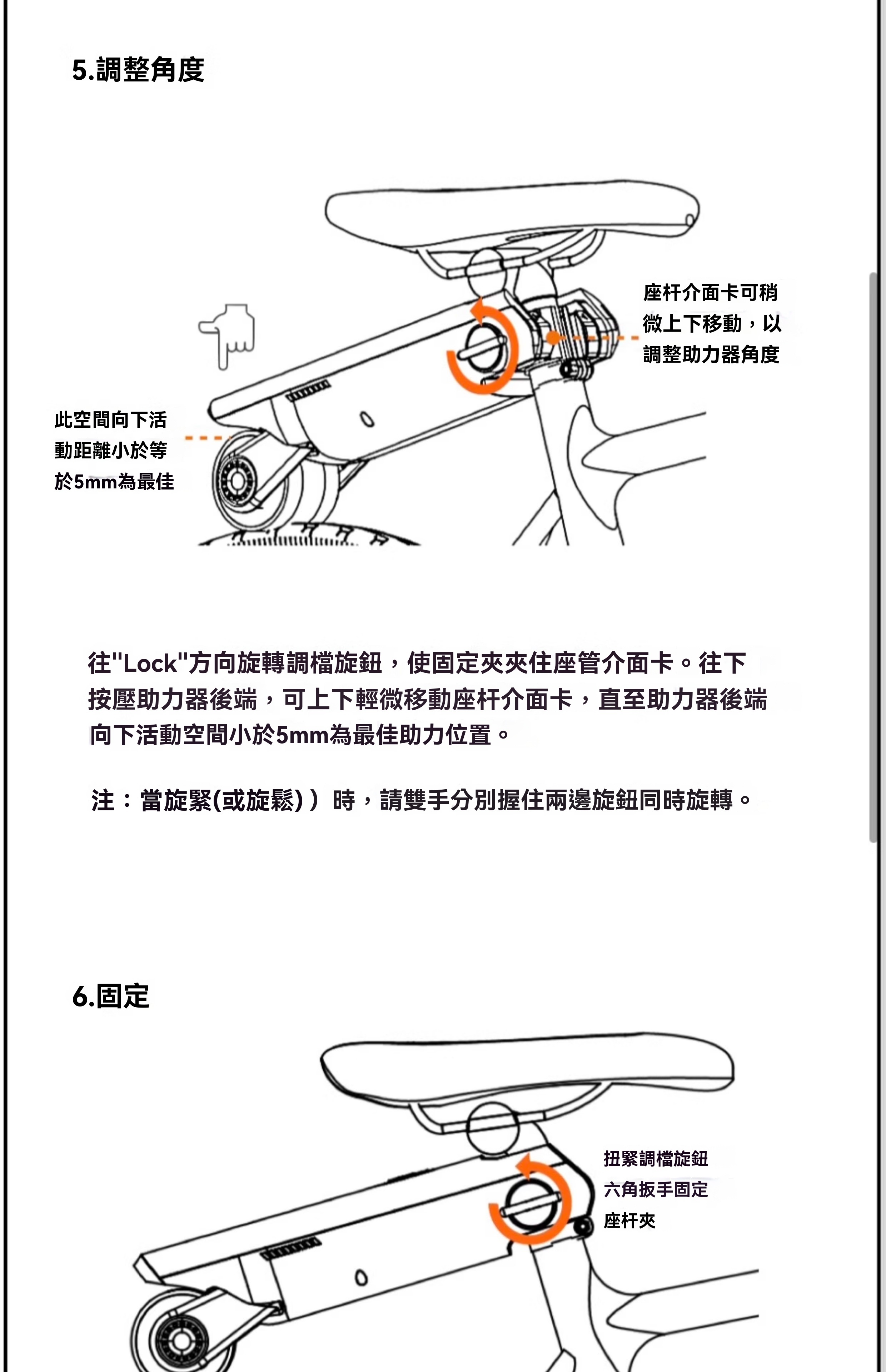 5.調整角度

座杆介面卡可稍微上下移動，以調整助力器角度

此空間向下活動距離小於等於5mm為最佳

往"Lock"方向旋轉調檔旋鈕，使固定夾夾住座管介面卡。往下按壓助力器後端，可上下輕微移動座杆介面卡，直至助力器後端向下活動空間小於5mm為最佳助力位置。

注：當旋緊(或旋鬆)）時，請雙手分別握住兩邊旋鈕同時旋轉。

6.固定

扭緊調檔旋鈕
六角扳手固定
座杆夾