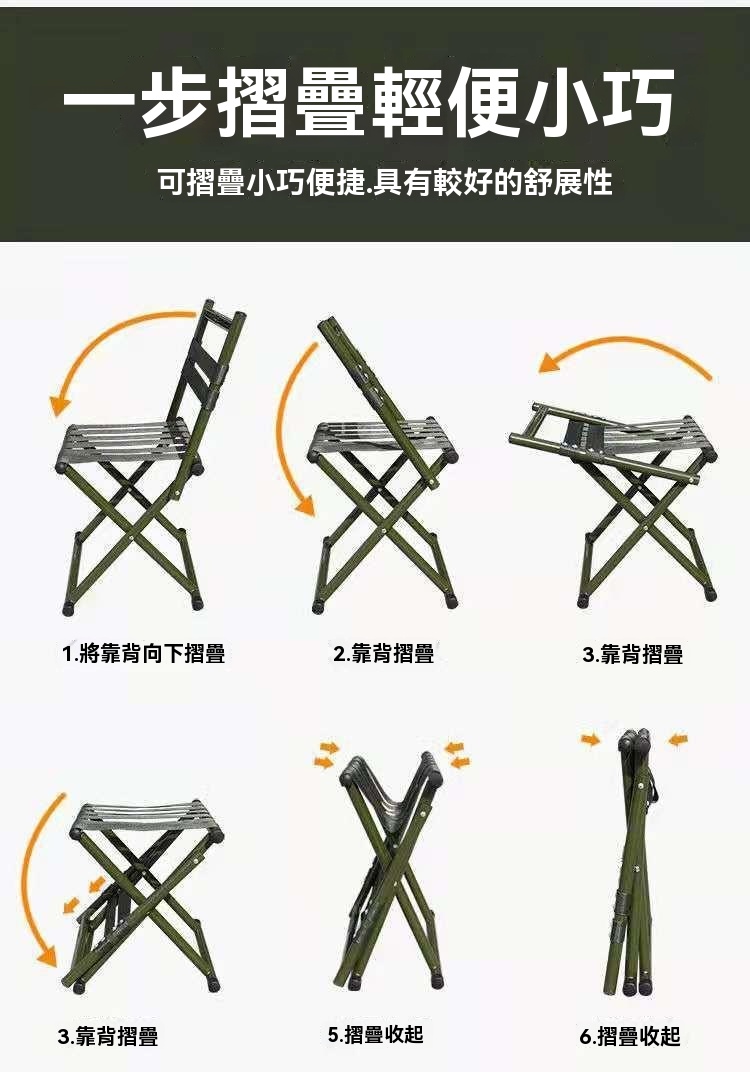 一步摺疊輕便小巧

可摺疊小巧便捷.具有較好的舒展性

1.將靠背向下摺疊

2.靠背摺疊

3.靠背摺疊

3.靠背摺疊

5.摺疊收起

6.摺疊收起