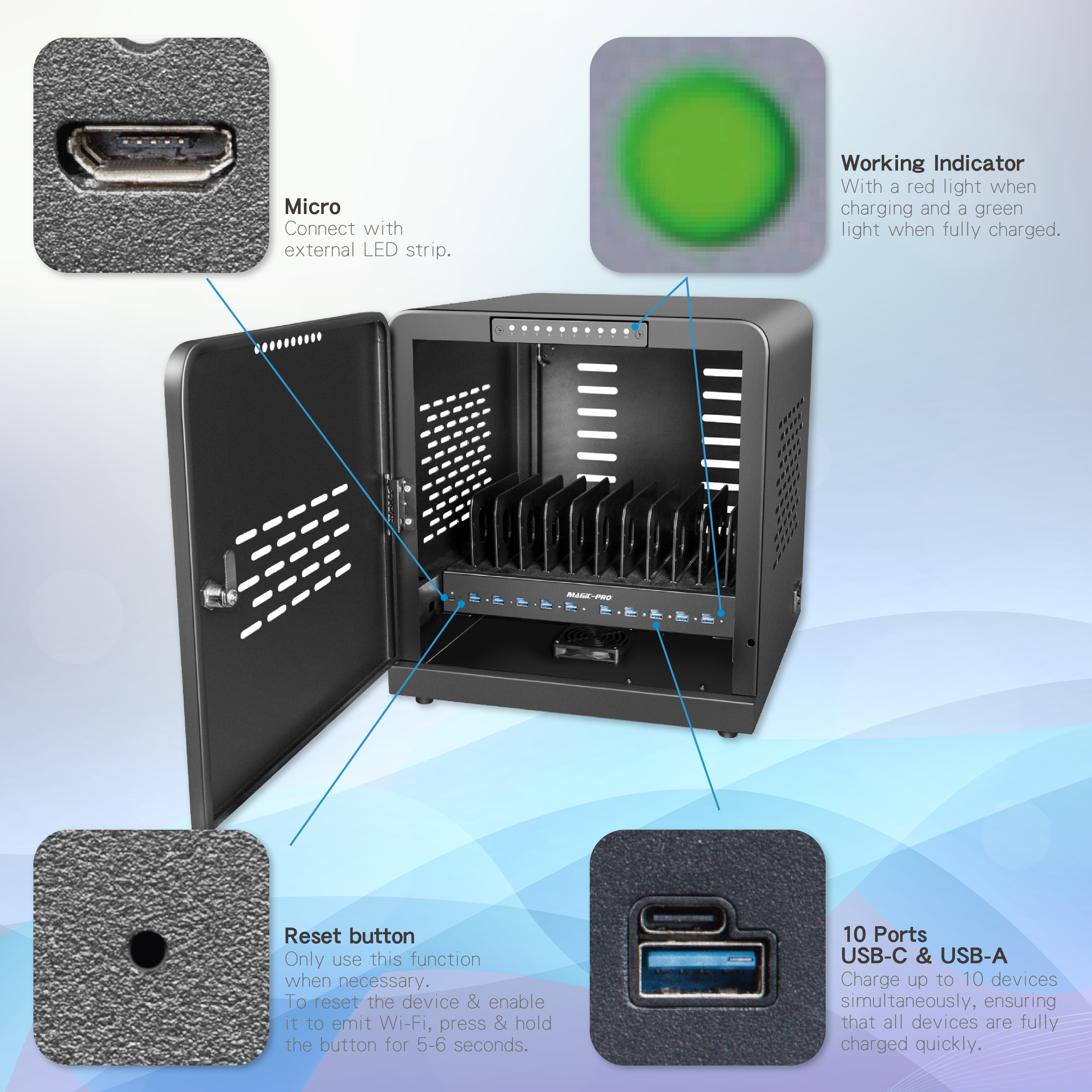 Micro
Connect with external LED strip.

Working Indicator
With a red light when charging and a green light when fully charged.

MAGIC-PRO

Reset button
Only use this function when necessary.
To reset the device & enable it to emit Wi-Fi, press & hold the button for 5-6 seconds.

10 Ports
USB-C & USB-A
Charge up to 10 devices simultaneously, ensuring that all devices are fully charged quickly.