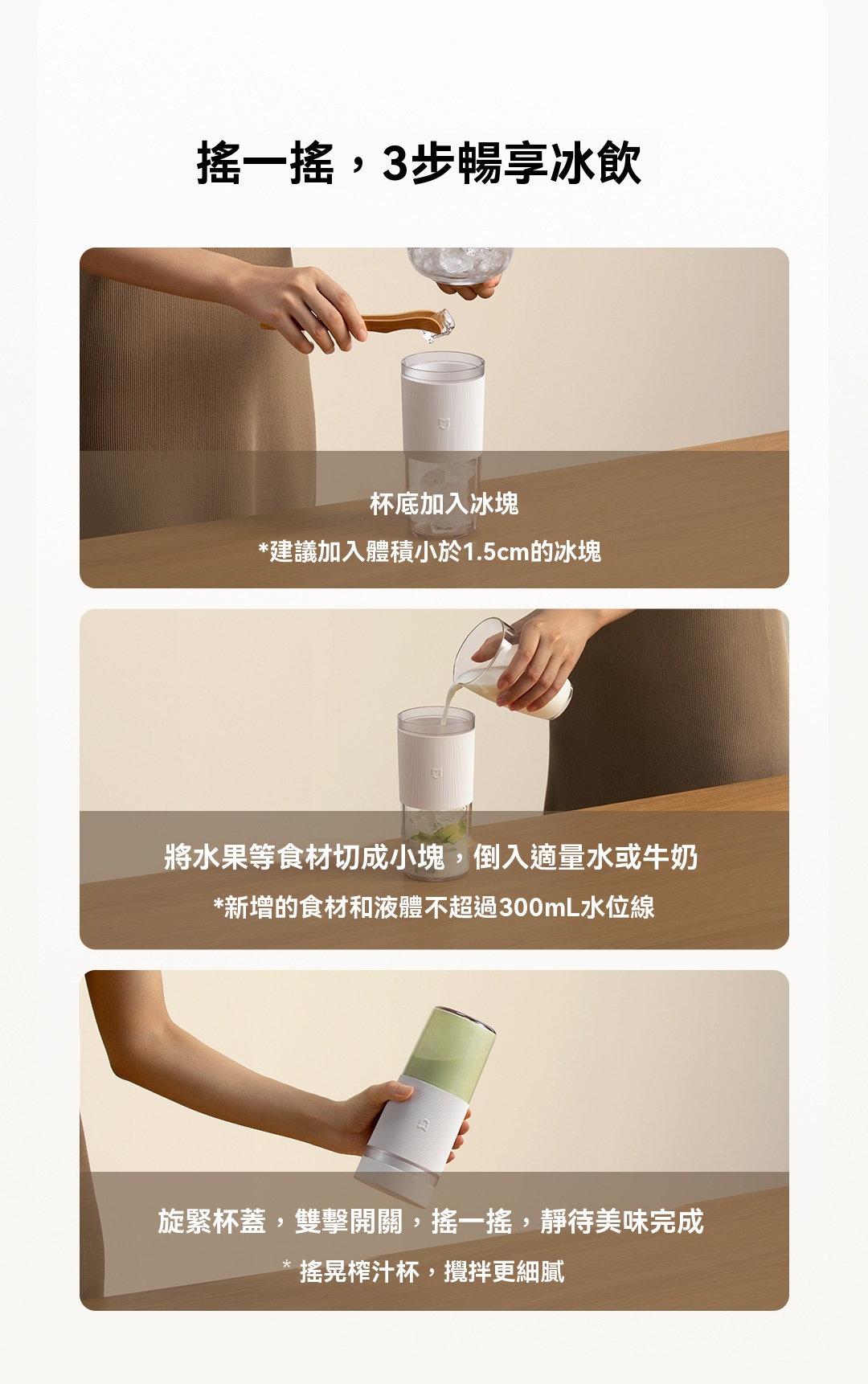 搖一搖，3步暢享冰飲

杯底加入冰塊

*建議加入體積小於1.5cm的冰塊

將水果等食材切成小塊，倒入適量水或牛奶

*新增的食材和液體不超過300mL水位線

旋緊杯蓋，雙擊開關，搖一搖，靜待美味完成

* 搖晃榨汁杯，攪拌更細膩