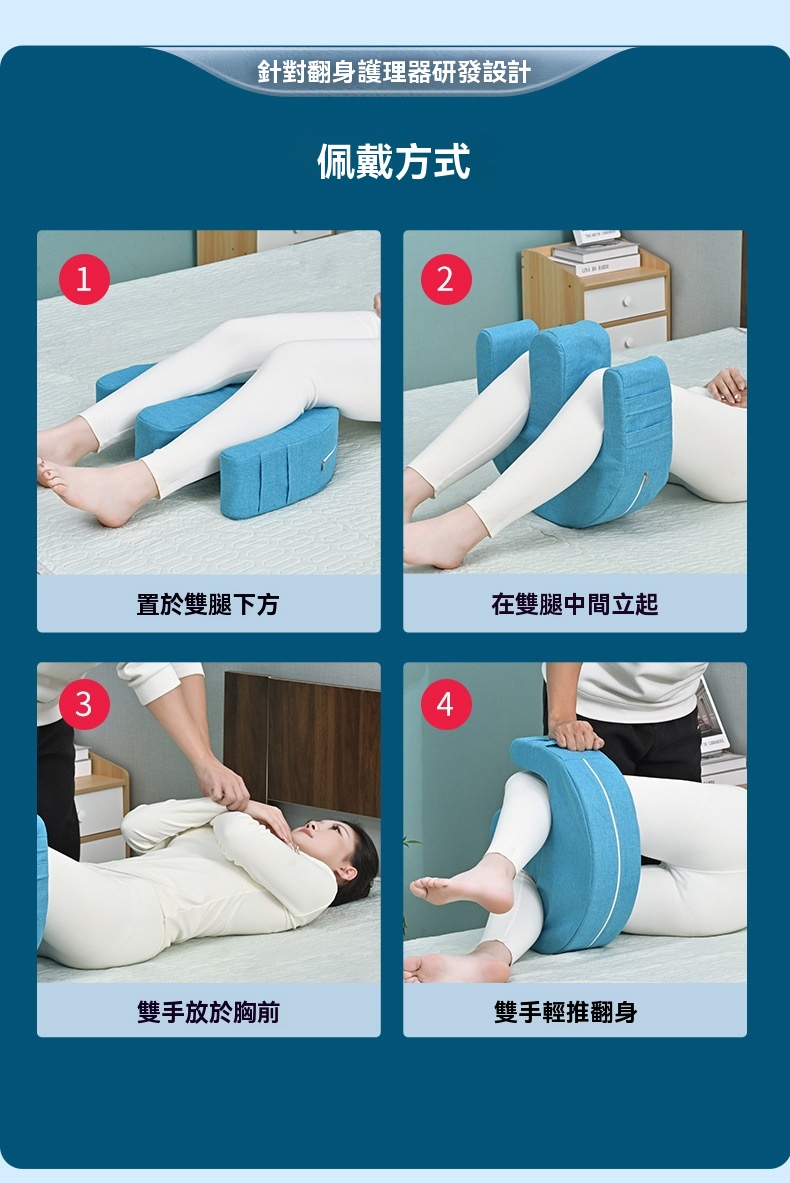 針對翻身護理器研發設計

佩戴方式

1

置於雙腿下方

2

在雙腿中間立起

3

雙手放於胸前

4

雙手輕推翻身