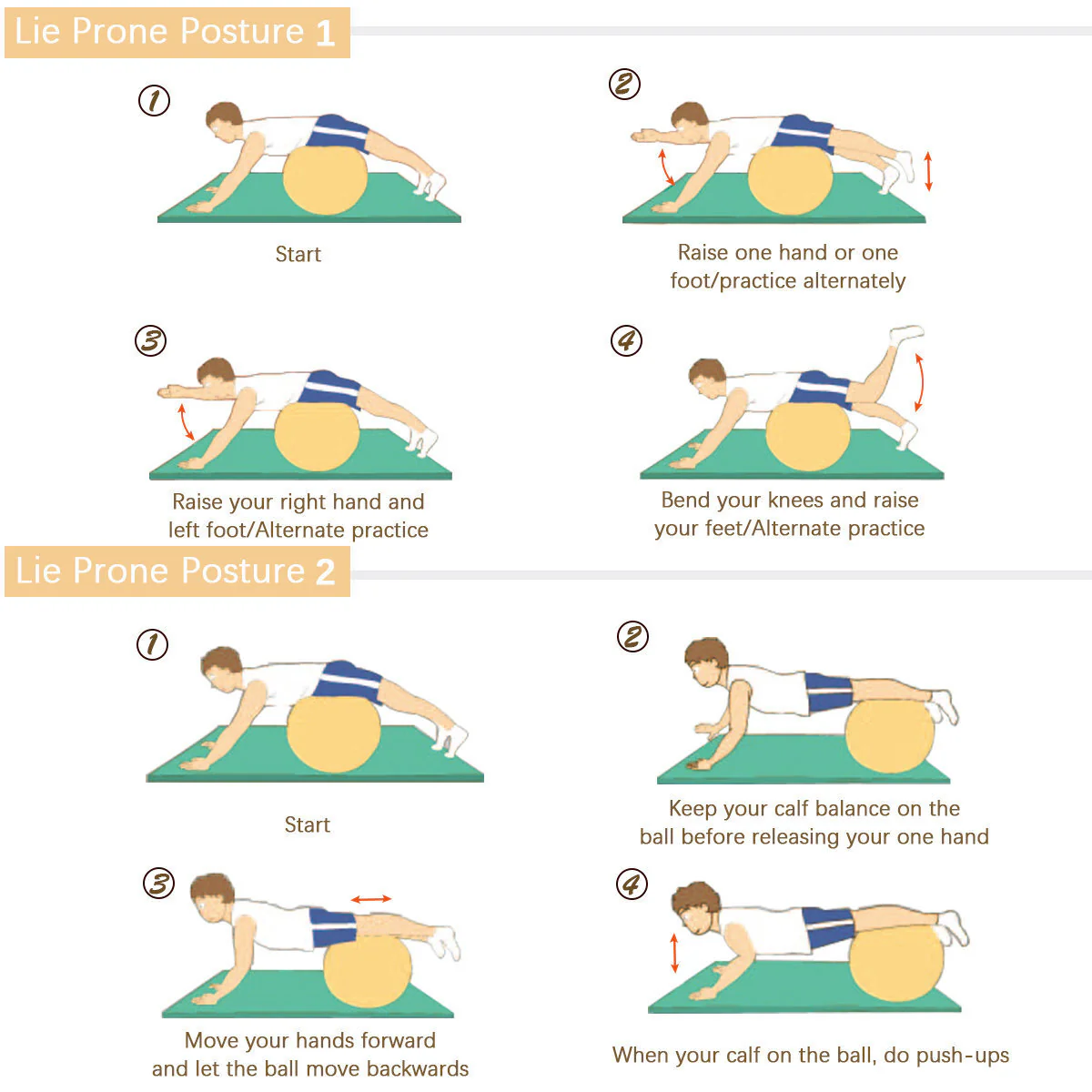 Lie Prone Posture 1

1

Start

2

Raise one hand or one foot/practice alternately

3

Raise your right hand and left foot/Alternate practice

4

Bend your knees and raise your feet/Alternate practice

Lie Prone Posture 2

1

Start

2

Keep your calf balance on the ball before releasing your one hand

3

Move your hands forward and let the ball move backwards

4

When your calf on the ball, do push-ups