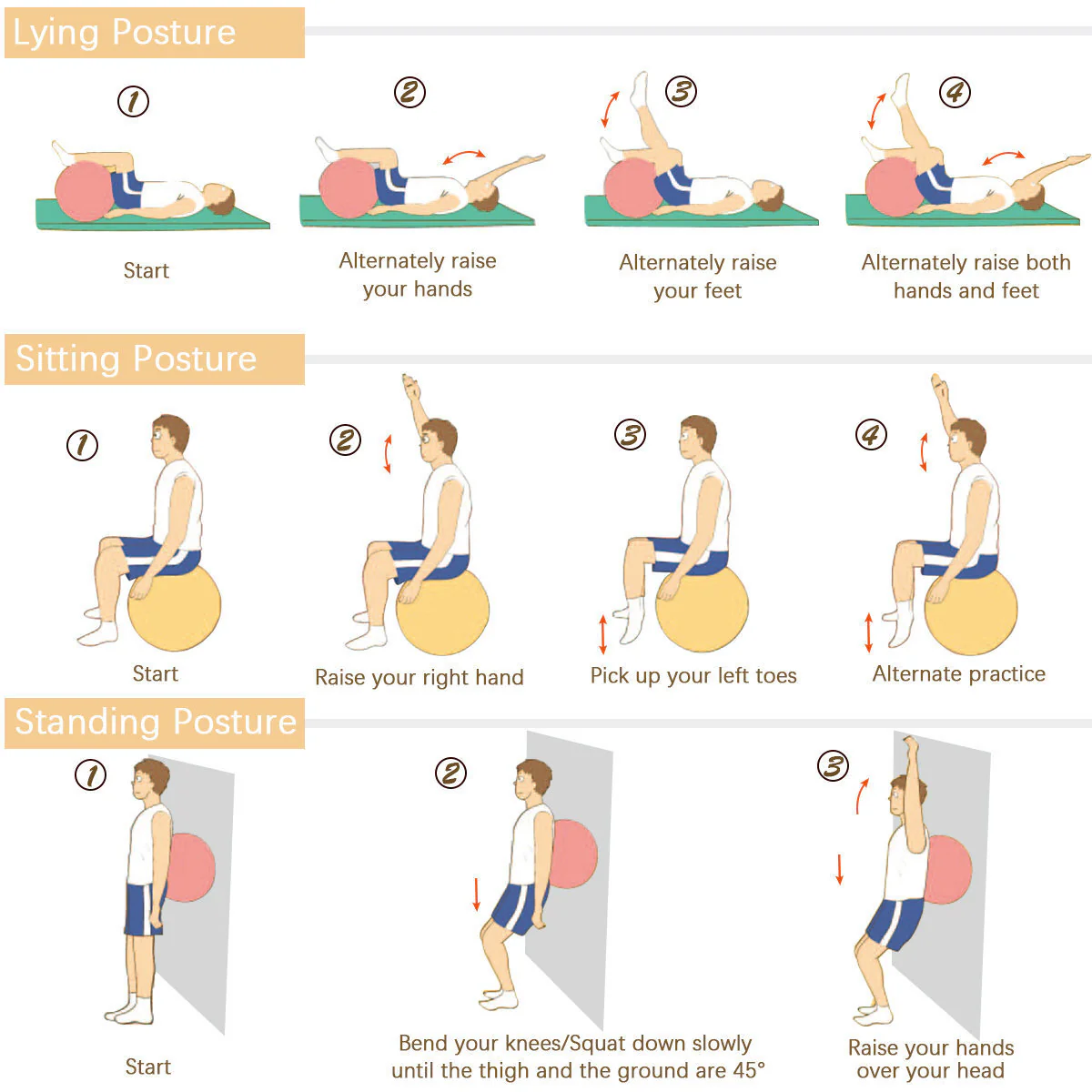 Lying Posture

1
Start

2
Alternately raise your hands

3
Alternately raise your feet

4
Alternately raise both hands and feet

Sitting Posture

1
Start

2
Raise your right hand

3
Pick up your left toes

4
Alternate practice

Standing Posture

1
Start

2
Bend your knees/Squat down slowly until the thigh and the ground are 45°

3
Raise your hands over your head