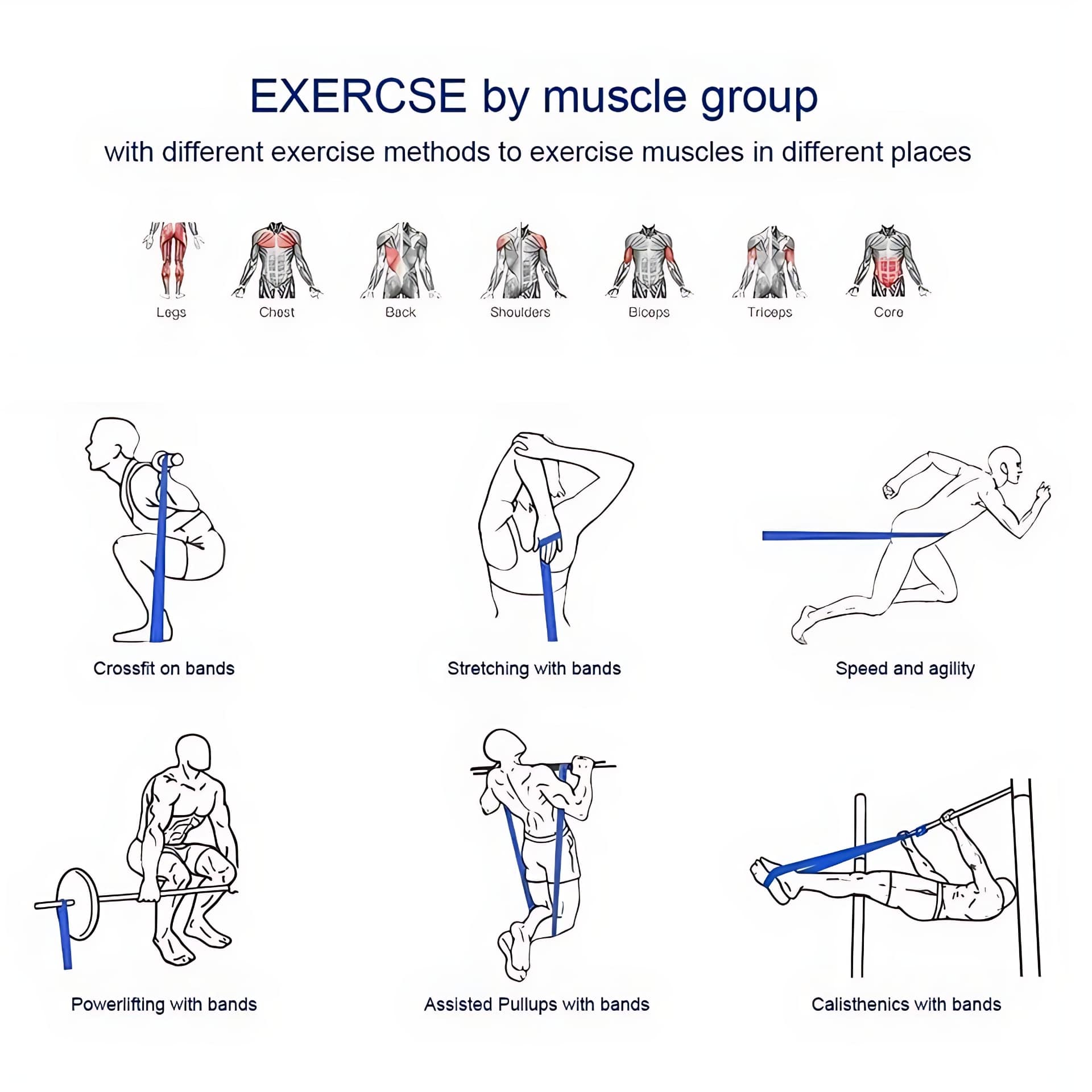 EXERCSE by muscle group

with different exercise methods to exercise muscles in different places

Legs

Chest

Back

Shoulders

Biceps

Triceps

Core

Crossfit on bands

Stretching with bands

Speed and agility

Powerlifting with bands

Assisted Pullups with bands

Calisthenics with bands