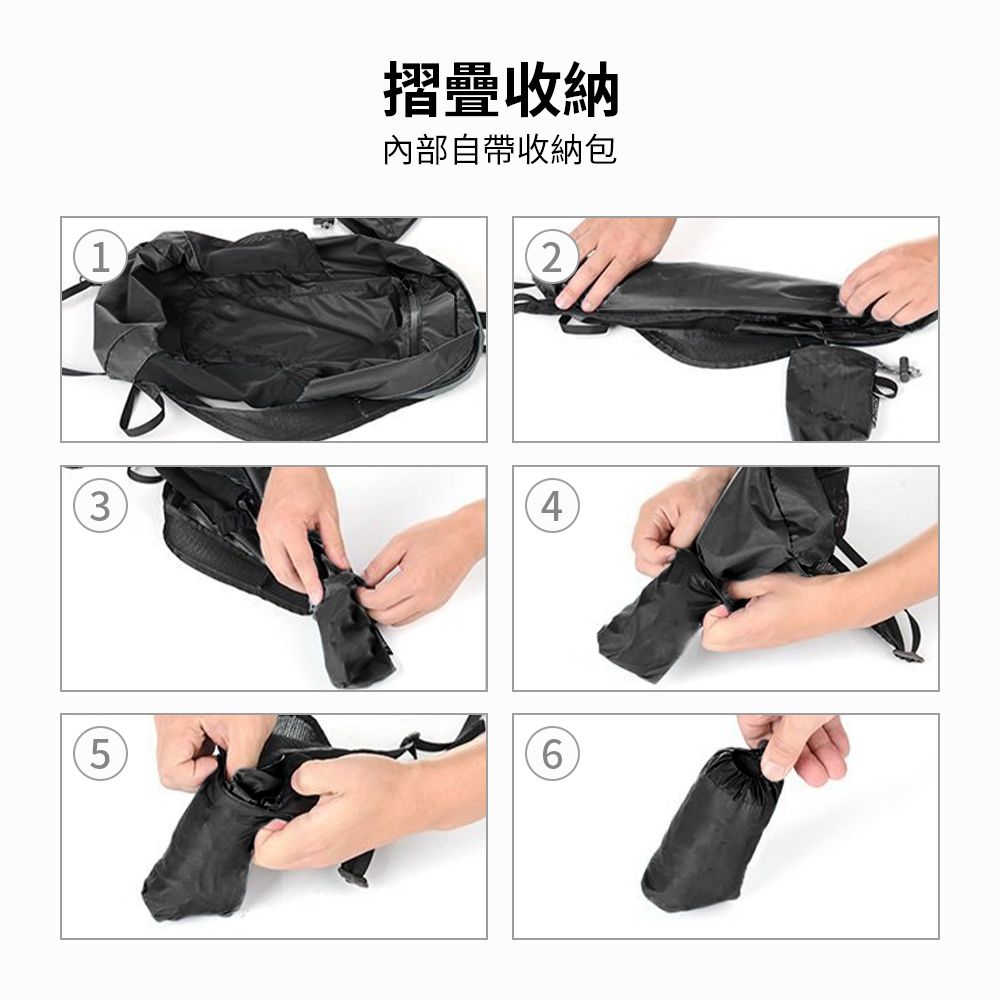 摺疊收納
內部自帶收納包

1
2
3
4
5
6