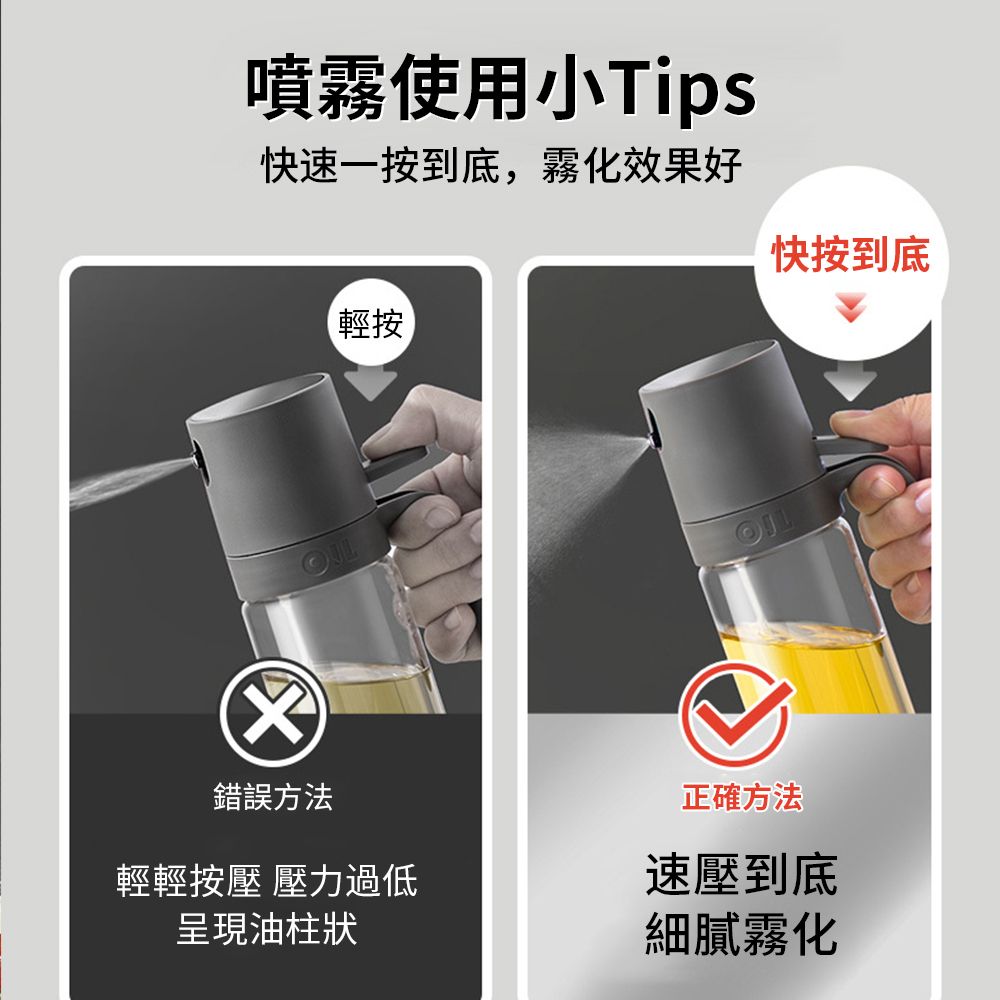 噴霧使用小Tips

快速一按到底，霧化效果好

輕按

OIL

錯誤方法

輕輕按壓 壓力過低
呈現油柱狀

快按到底

OIL

正確方法

速壓到底
細膩霧化