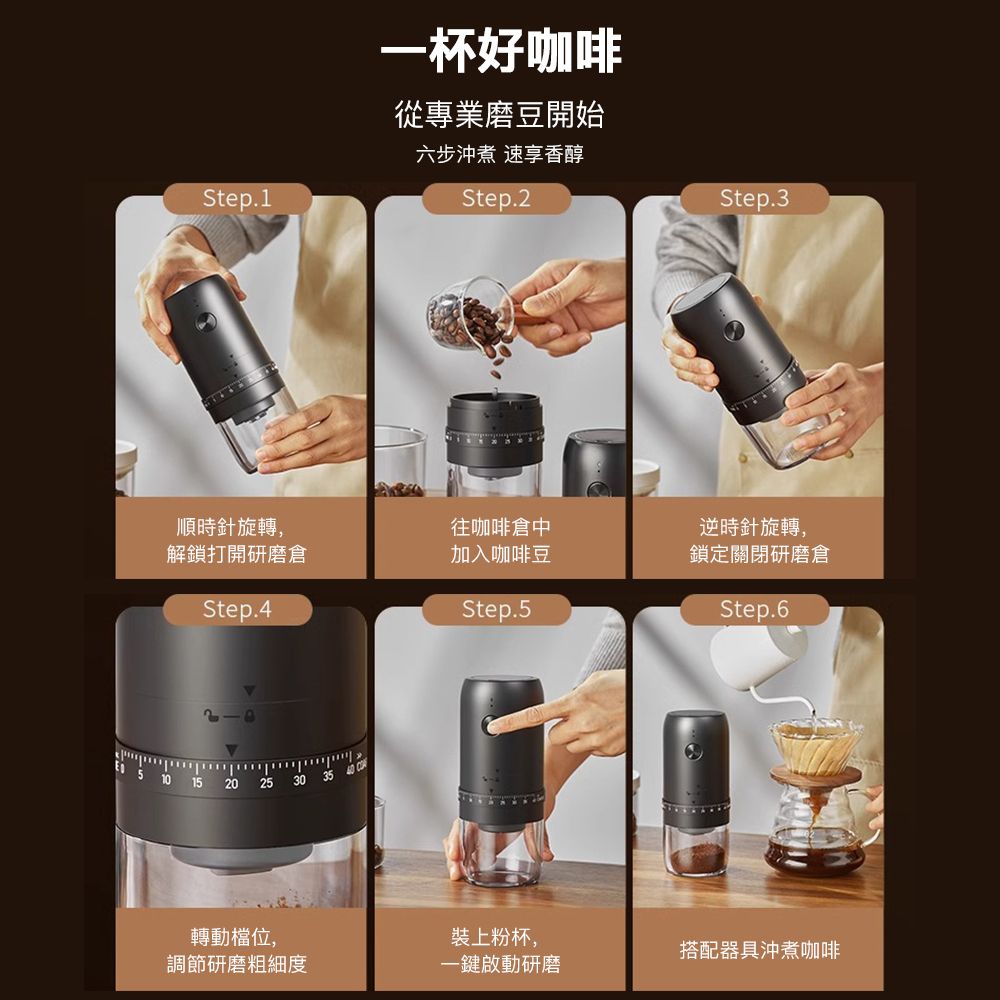 一杯好咖啡

從專業磨豆開始

六步沖煮 速享香醇

Step.1

順時針旋轉,
解鎖打開研磨倉

Step.2

往咖啡倉中
加入咖啡豆

Step.3

逆時針旋轉,
鎖定關閉研磨倉

Step.4

5 10 15 20 25 30 35 40

轉動檔位,
調節研磨粗細度

Step.5

裝上粉杯,
一鍵啟動研磨

Step.6

搭配器具沖煮咖啡