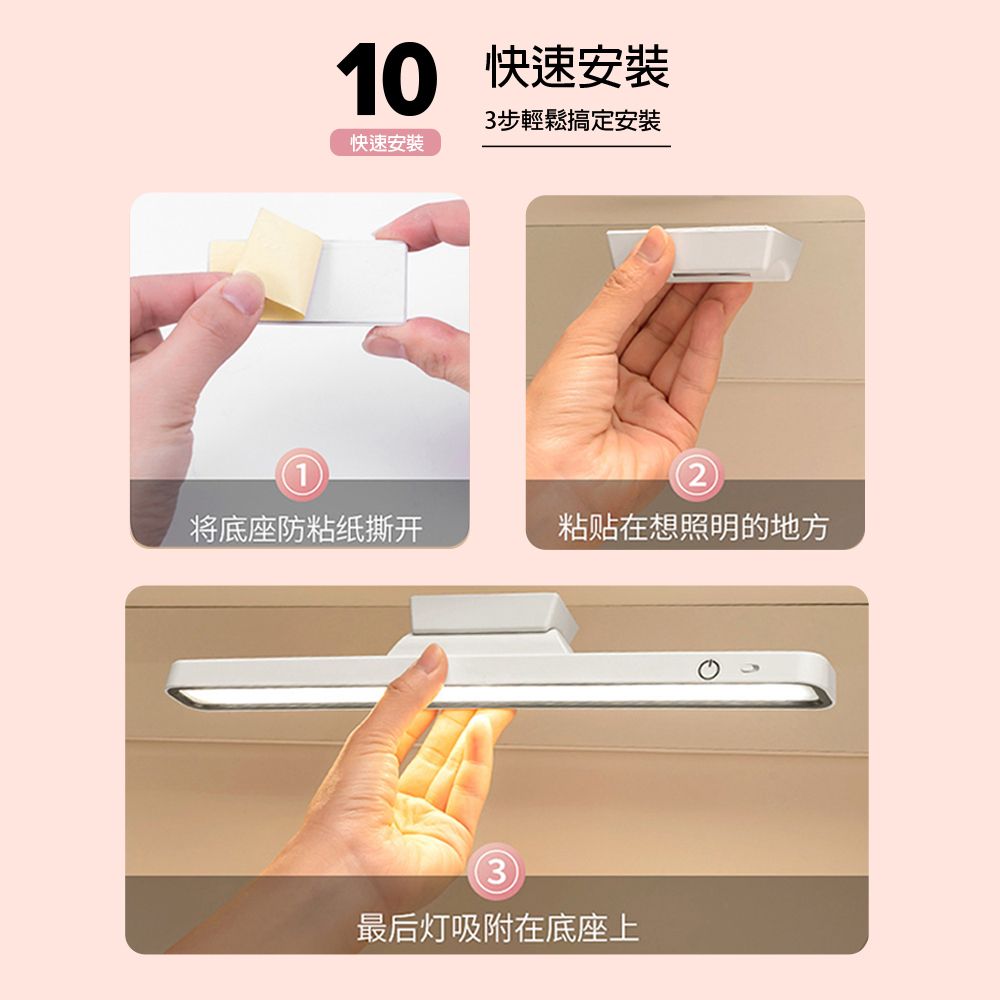 10
快速安裝

快速安裝
3步輕鬆搞定安裝

1
将底座防粘纸撕开

2
粘贴在想照明的地方

3
最后灯吸附在底座上