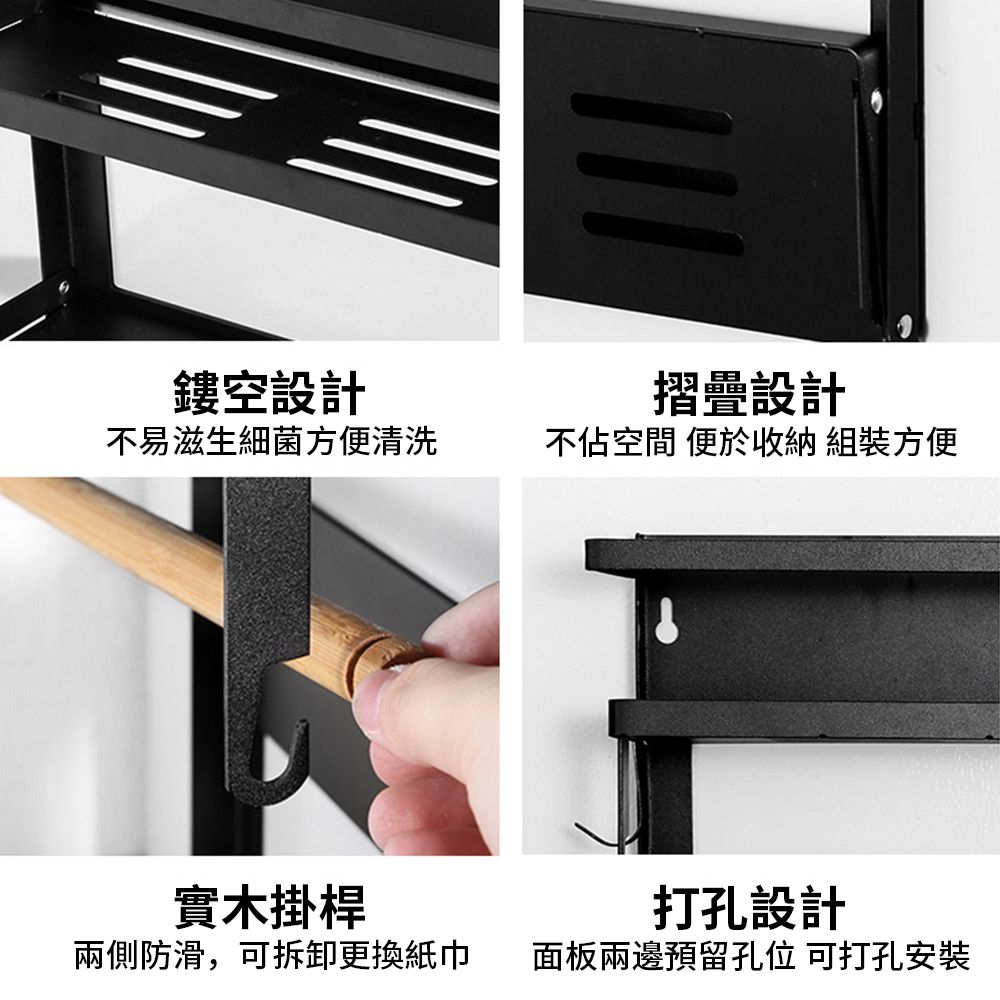 鏤空設計
不易滋生細菌方便清洗

摺疊設計
不佔空間 便於收納 組裝方便

實木掛桿
兩側防滑，可拆卸更換紙巾

打孔設計
面板兩邊預留孔位 可打孔安裝