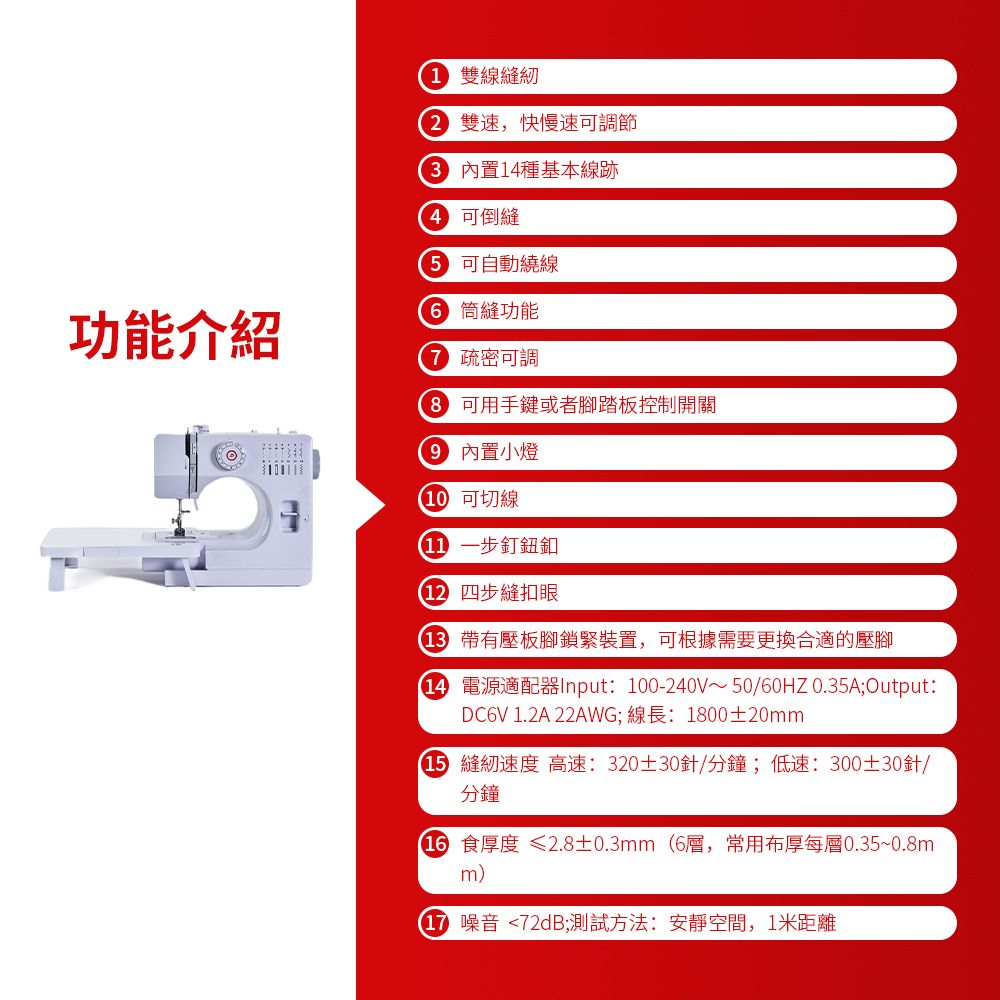 功能介紹

1 雙線縫紉

2 雙速，快慢速可調節

3 內置14種基本線跡

4 可倒縫

5 可自動繞線

6 筒縫功能

7 疏密可調

8 可用手鍵或者腳踏板控制開關

9 內置小燈

10 可切線

11 一步釘鈕釦

12 四步縫扣眼

13 帶有壓板腳鎖緊裝置，可根據需要更換合適的壓腳

14 電源適配器Input：100-240V～ 50/60HZ 0.35A;Output：DC6V 1.2A 22AWG; 線長：1800±20mm

15 縫紉速度 高速：320±30針/分鐘； 低速：300±30針/分鐘

16 食厚度 ≤2.8±0.3mm（6層，常用布厚每層0.35~0.8mm）

17 噪音 <72dB;測試方法：安靜空間，1米距離