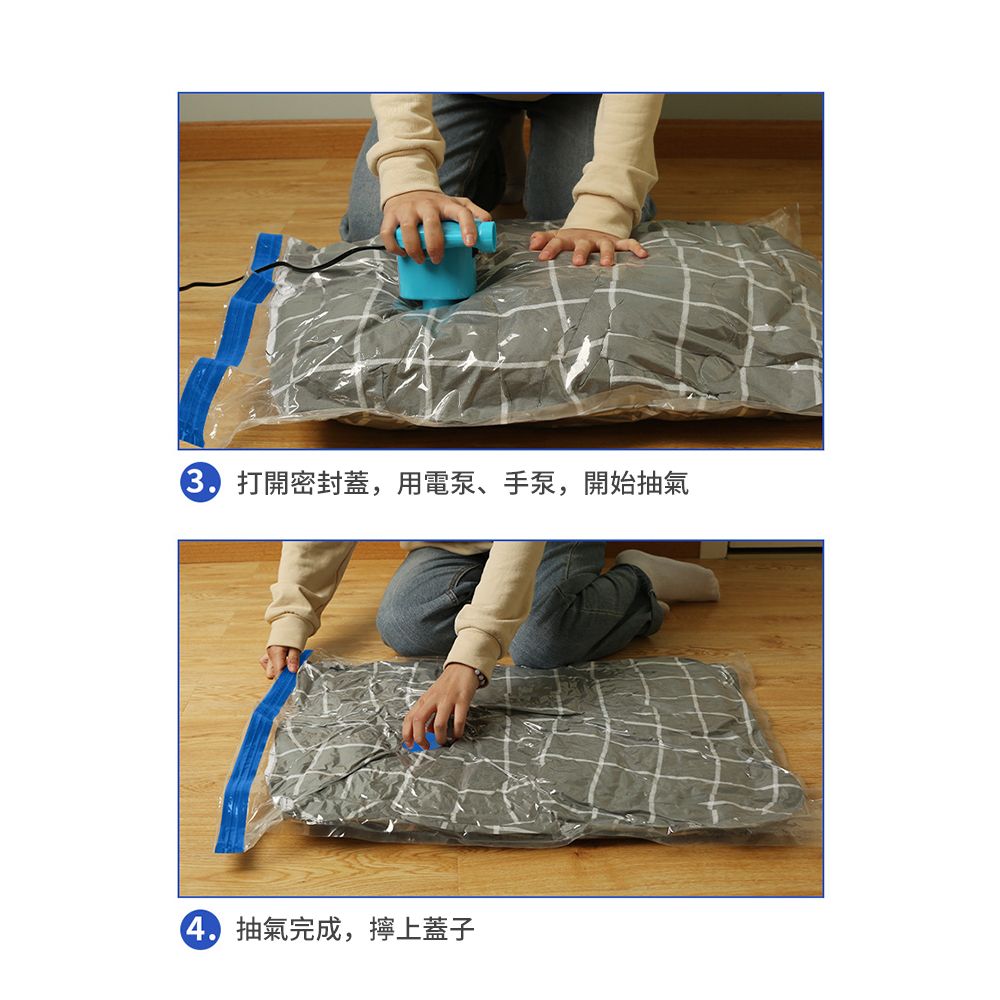 3. 打開密封蓋，用電泵、手泵，開始抽氣

4. 抽氣完成，擰上蓋子