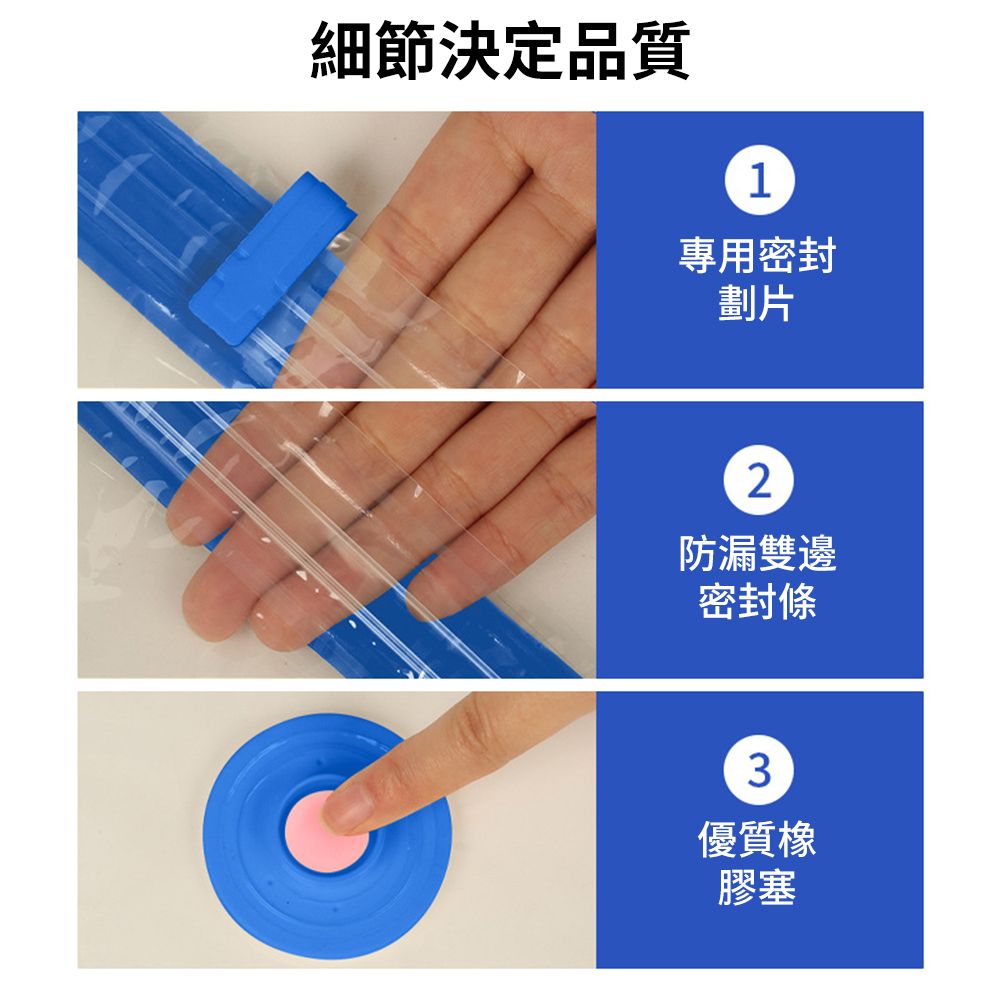 細節決定品質

1

專用密封劃片

2

防漏雙邊密封條

3

優質橡膠塞