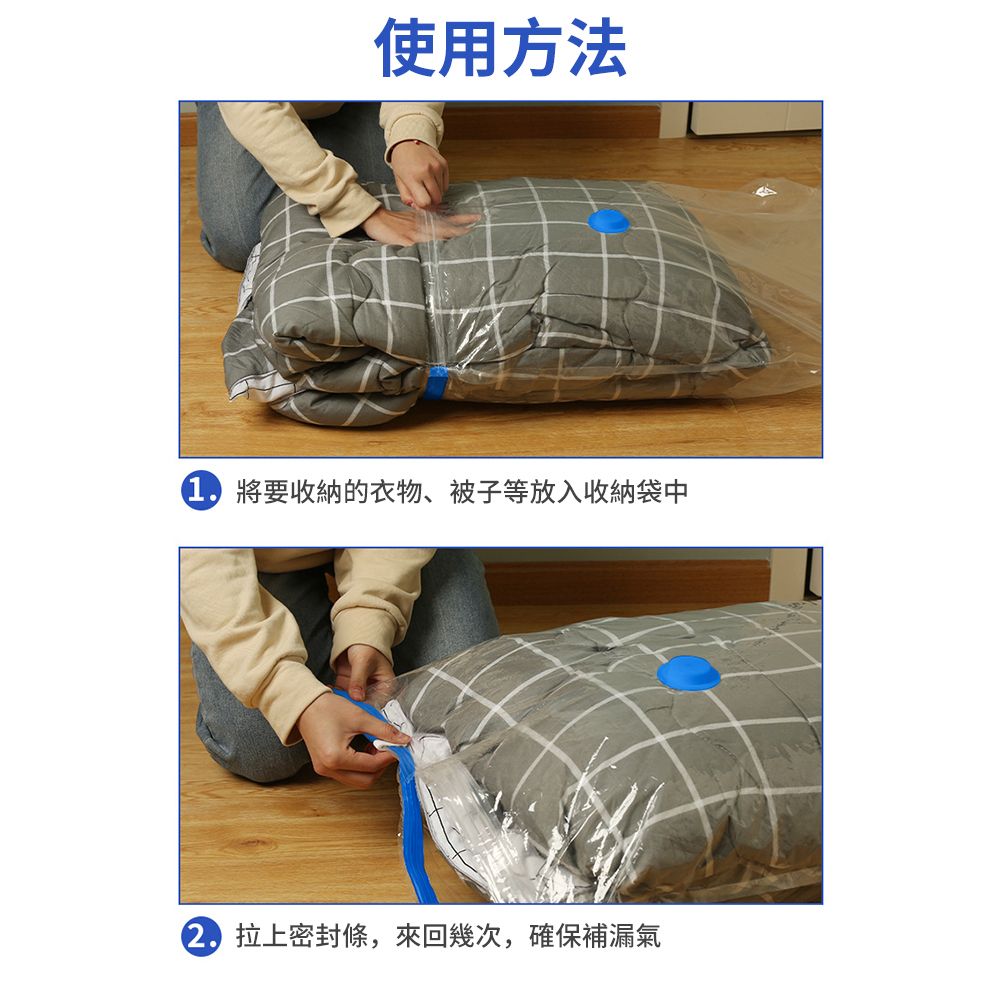 使用方法

1. 將要收納的衣物、被子等放入收納袋中

2. 拉上密封條，來回幾次，確保補漏氣