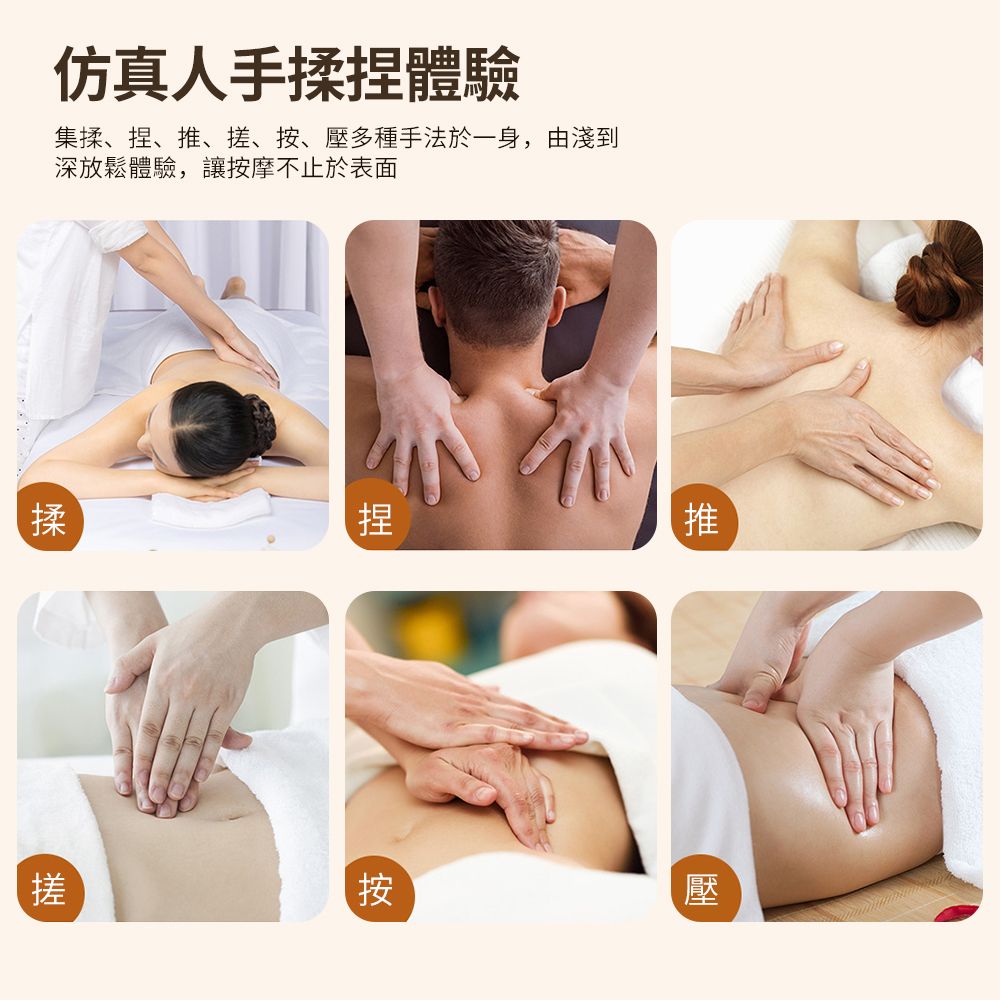 仿真人手揉捏體驗

集揉、捏、推、搓、按、壓多種手法於一身，由淺到深放鬆體驗，讓按摩不止於表面

揉

捏

推

搓

按

壓