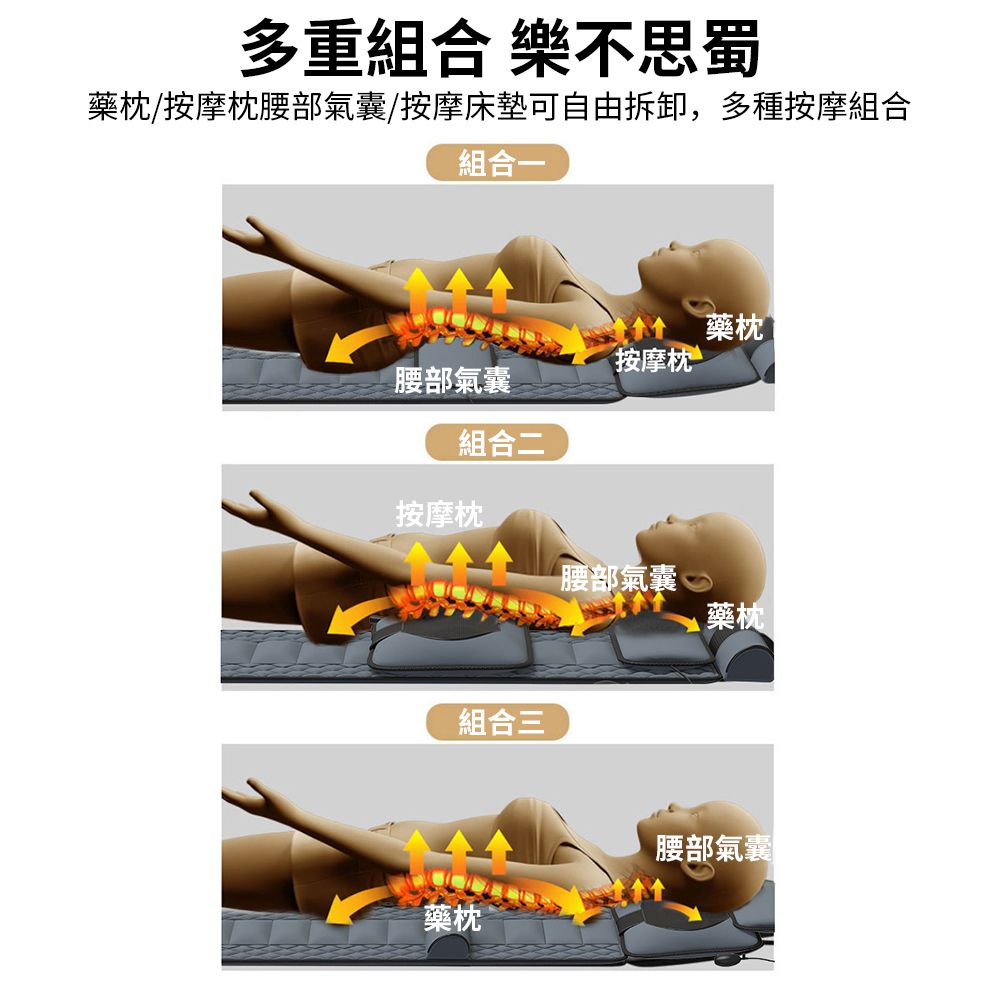 多重組合 樂不思蜀

藥枕/按摩枕腰部氣囊/按摩床墊可自由拆卸，多種按摩組合

組合一

藥枕

按摩枕

腰部氣囊

組合二

按摩枕

腰部氣囊

藥枕

組合三

腰部氣囊

藥枕