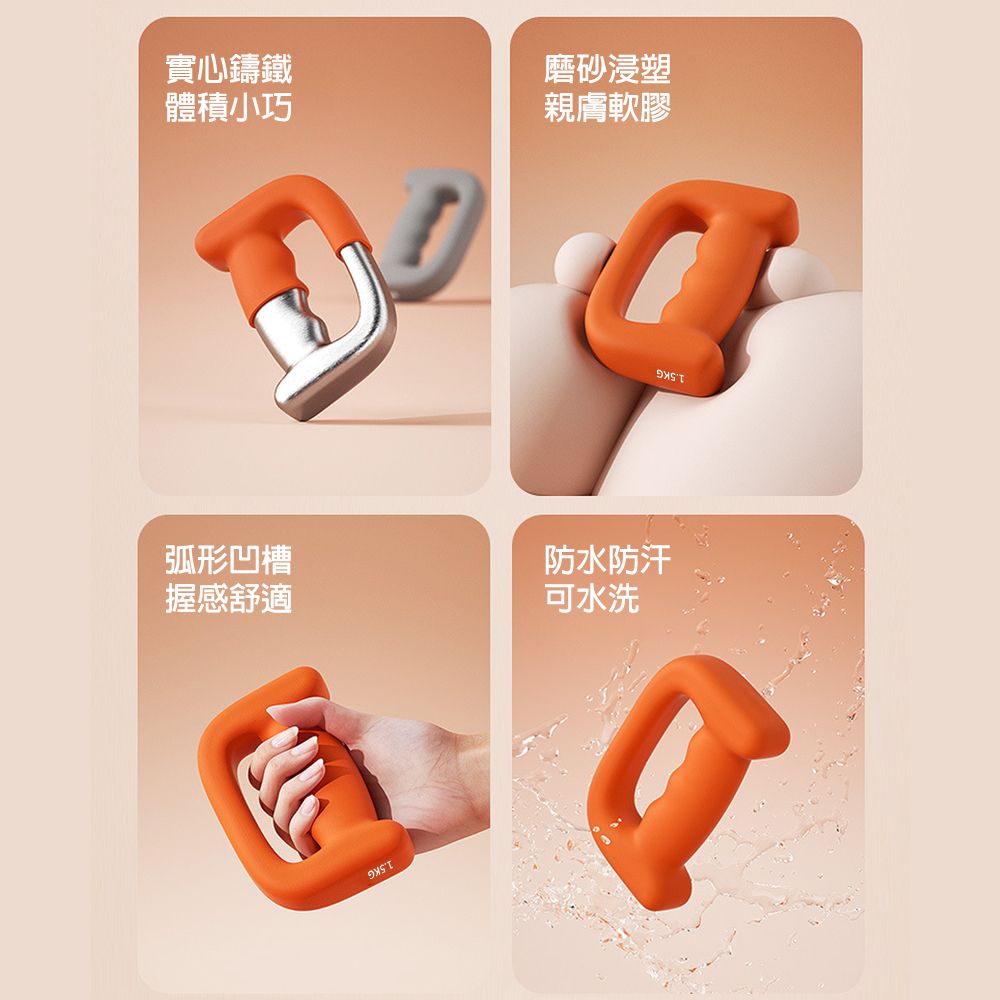 實心鑄鐵
體積小巧

磨砂浸塑
親膚軟膠

1.5KG

弧形凹槽
握感舒適

1.5KG

防水防汗
可水洗