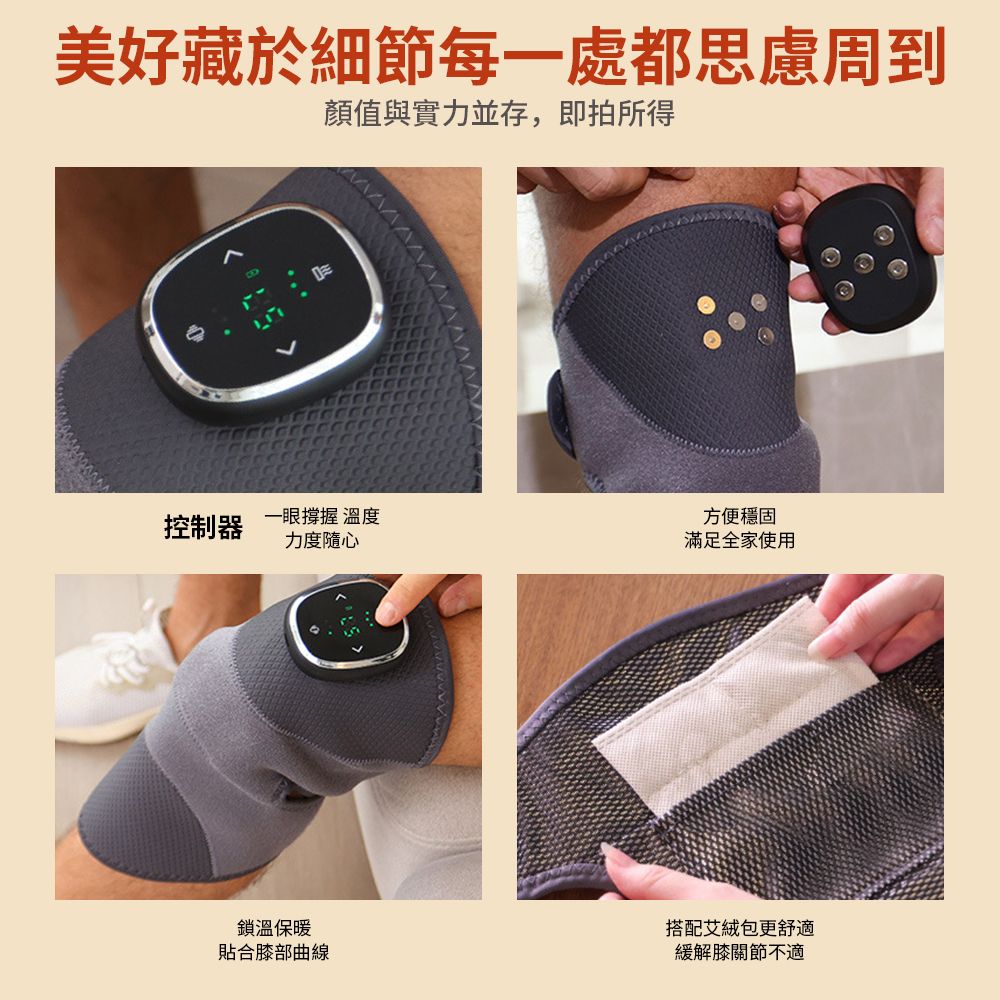 美好藏於細節每一處都思慮周到

顏值與實力並存，即拍所得

控制器 一眼撐握 溫度
力度隨心

方便穩固
滿足全家使用

鎖溫保暖
貼合膝部曲線

搭配艾絨包更舒適
緩解膝關節不適