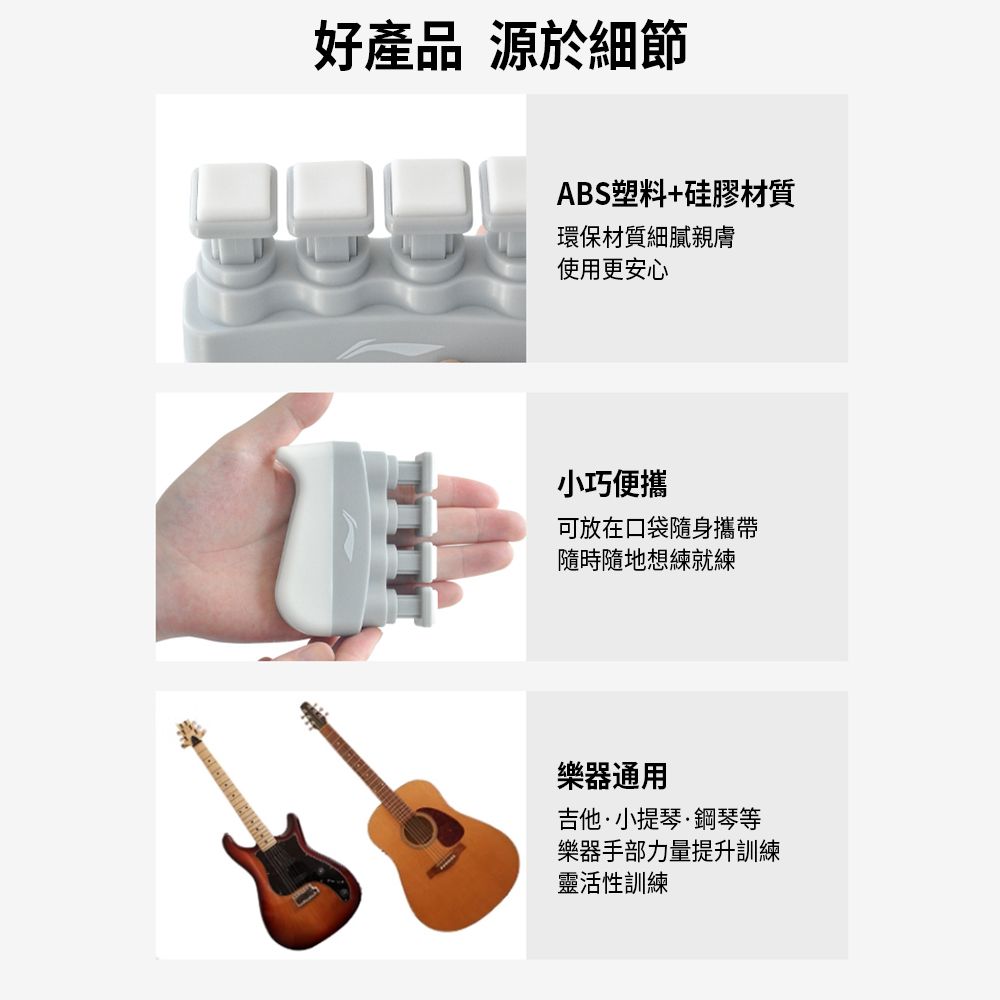 好產品 源於細節

ABS塑料+硅膠材質

環保材質細膩親膚
使用更安心

小巧便攜

可放在口袋隨身攜帶
隨時隨地想練就練

樂器通用

吉他·小提琴·鋼琴等
樂器手部力量提升訓練
靈活性訓練