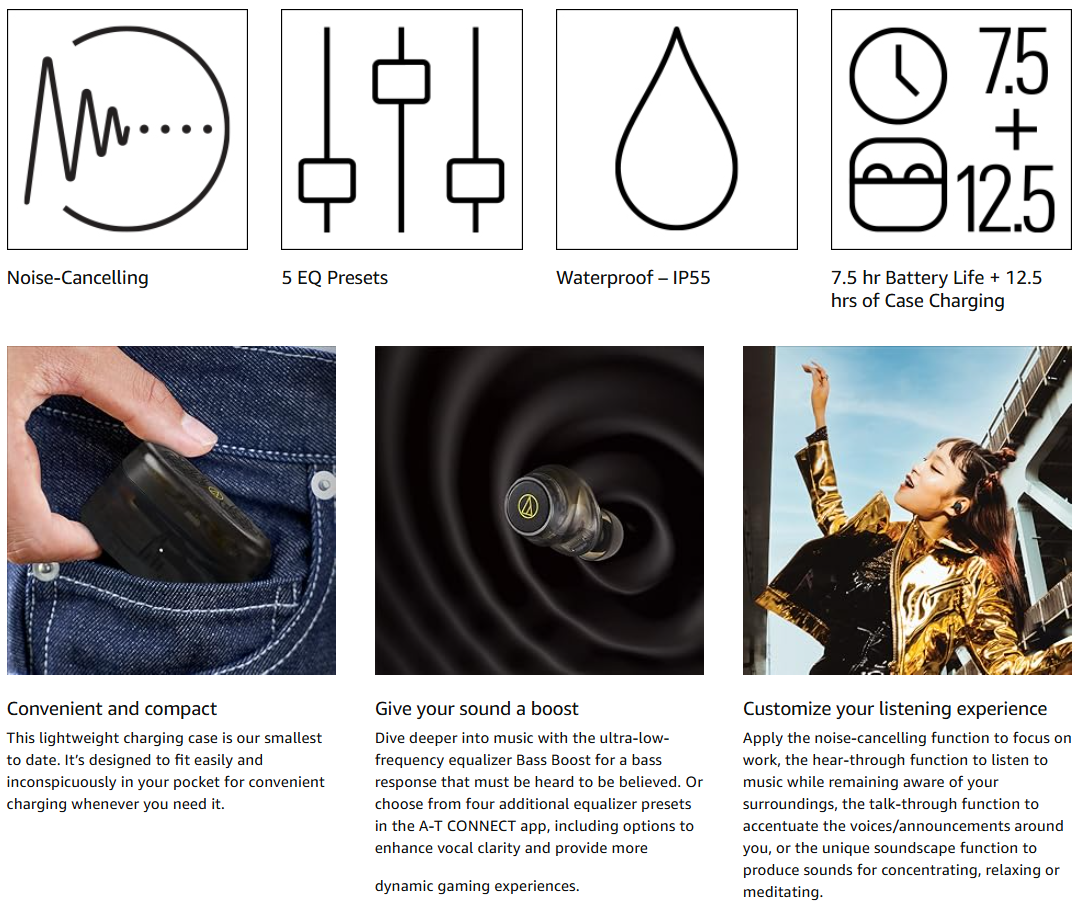 7.5
+
12.5

Noise-Cancelling

5 EQ Presets

Waterproof – IP55

7.5 hr Battery Life + 12.5 hrs of Case Charging

Convenient and compact

This lightweight charging case is our smallest to date. It's designed to fit easily and inconspicuously in your pocket for convenient charging whenever you need it.

Give your sound a boost

Dive deeper into music with the ultra-low-frequency equalizer Bass Boost for a bass response that must be heard to be believed. Or choose from four additional equalizer presets in the A-T CONNECT app, including options to enhance vocal clarity and provide more

dynamic gaming experiences.

Customize your listening experience

Apply the noise-cancelling function to focus on work, the hear-through function to listen to music while remaining aware of your surroundings, the talk-through function to accentuate the voices/announcements around you, or the unique soundscape function to produce sounds for concentrating, relaxing or meditating.