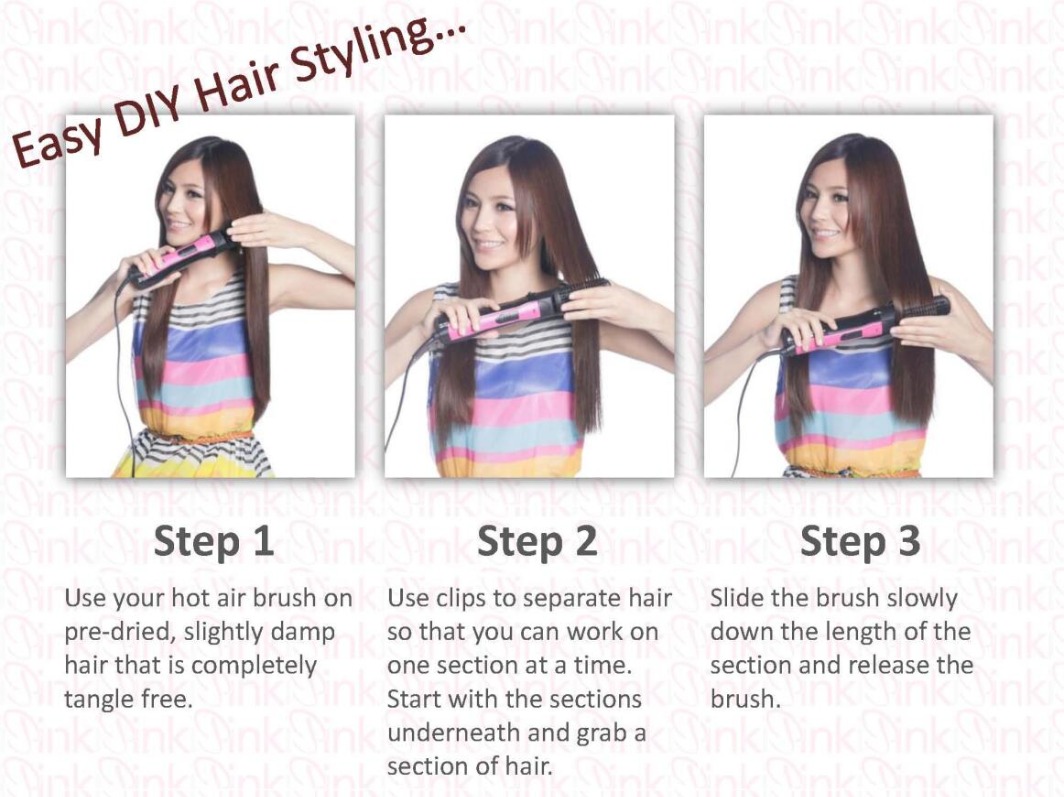 Easy DIY Hair Styling...

Step 1

Use your hot air brush on pre-dried, slightly damp hair that is completely tangle free.

Step 2

Use clips to separate hair so that you can work on one section at a time. Start with the sections underneath and grab a section of hair.

Step 3

Slide the brush slowly down the length of the section and release the brush.