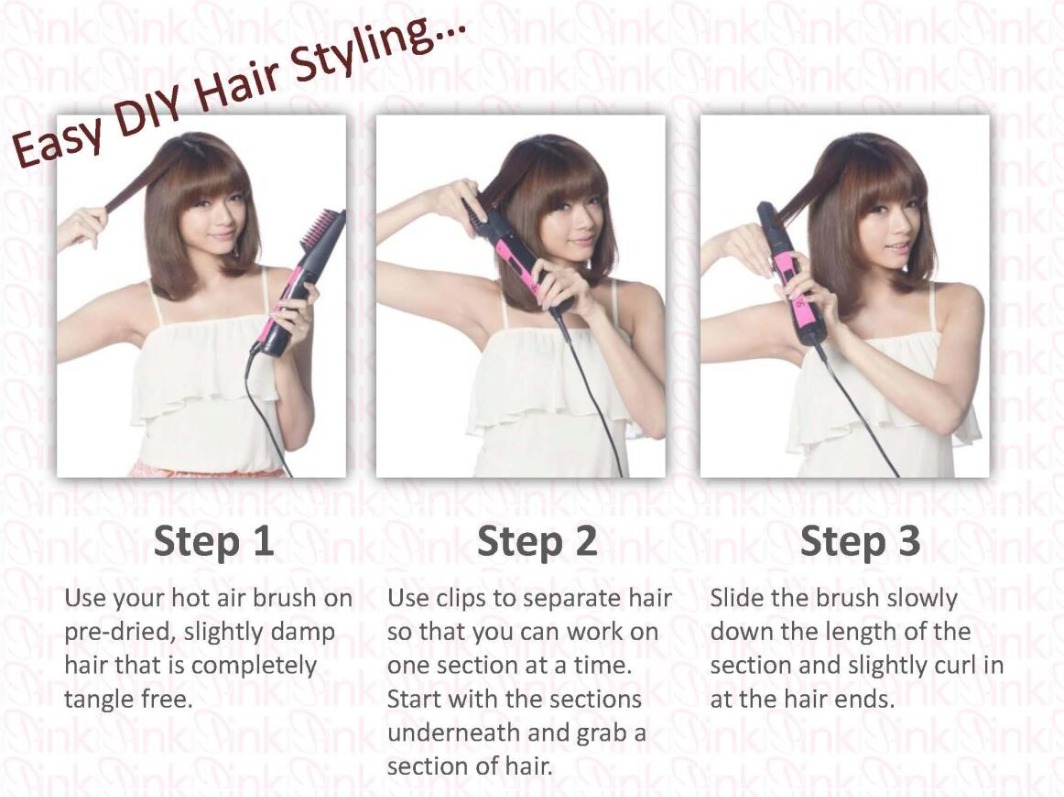 Easy DIY Hair Styling...

Step 1

Use your hot air brush on pre-dried, slightly damp hair that is completely tangle free.

Step 2

Use clips to separate hair so that you can work on one section at a time. Start with the sections underneath and grab a section of hair.

Step 3

Slide the brush slowly down the length of the section and slightly curl in at the hair ends.