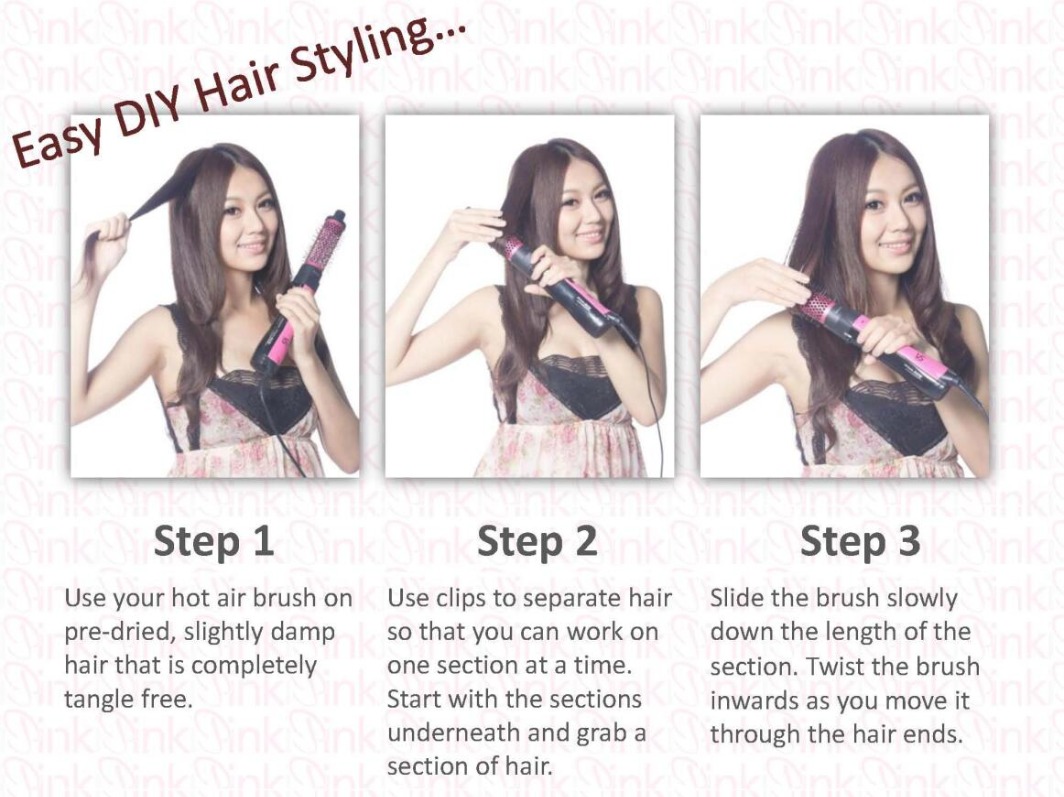 Easy DIY Hair Styling...

Step 1

Use your hot air brush on pre-dried, slightly damp hair that is completely tangle free.

Step 2

Use clips to separate hair so that you can work on one section at a time. Start with the sections underneath and grab a section of hair.

Step 3

Slide the brush slowly down the length of the section. Twist the brush inwards as you move it through the hair ends.