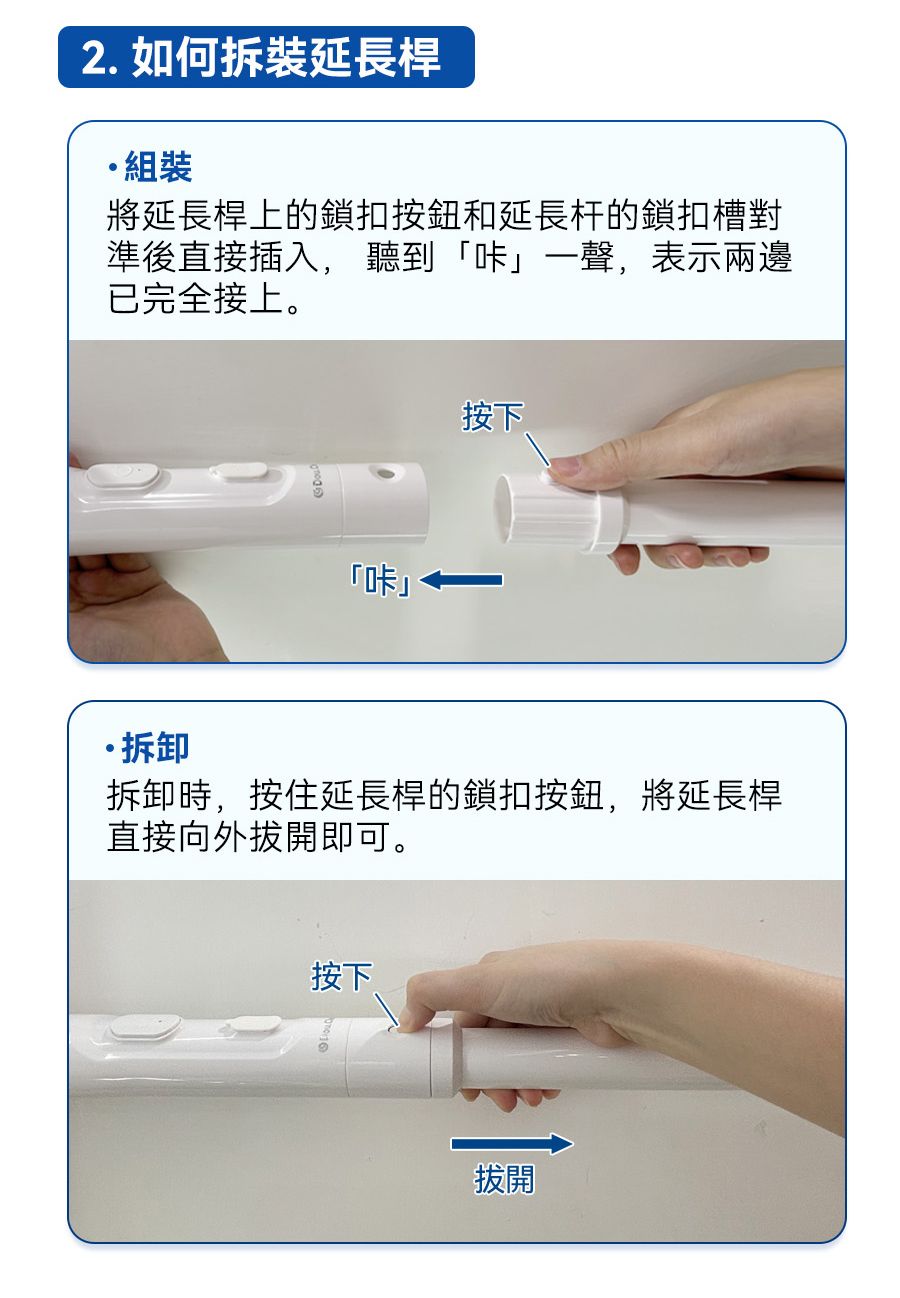 2. 如何拆裝延長桿

• 組裝

將延長桿上的鎖扣按鈕和延長杆的鎖扣槽對準後直接插入， 聽到「咔」一聲，表示兩邊已完全接上。

按下

「咔」

• 拆卸

拆卸時，按住延長桿的鎖扣按鈕，將延長桿直接向外拔開即可。

按下

拔開