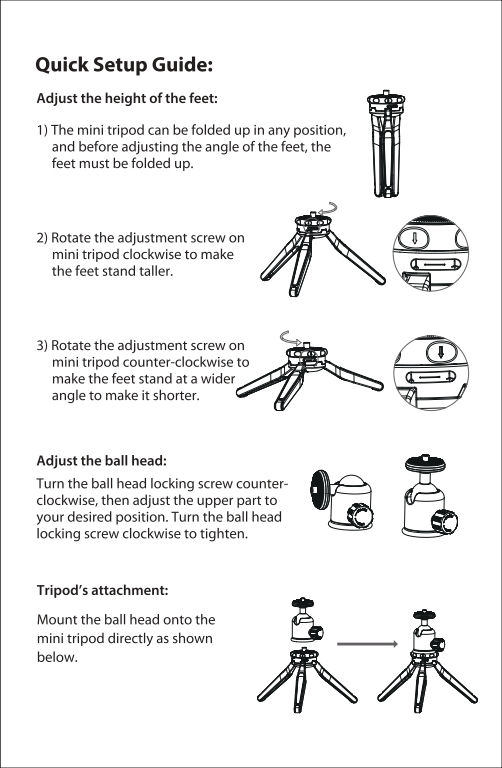 Quick Setup Guide:

Adjust the height of the feet:

1) The mini tripod can be folded up in any position, and before adjusting the angle of the feet, the feet must be folded up.

2) Rotate the adjustment screw on mini tripod clockwise to make the feet stand taller.

3) Rotate the adjustment screw on mini tripod counter-clockwise to make the feet stand at a wider angle to make it shorter.

Adjust the ball head:

Turn the ball head locking screw counter-clockwise, then adjust the upper part to your desired position. Turn the ball head locking screw clockwise to tighten.

Tripod's attachment:

Mount the ball head onto the mini tripod directly as shown below.