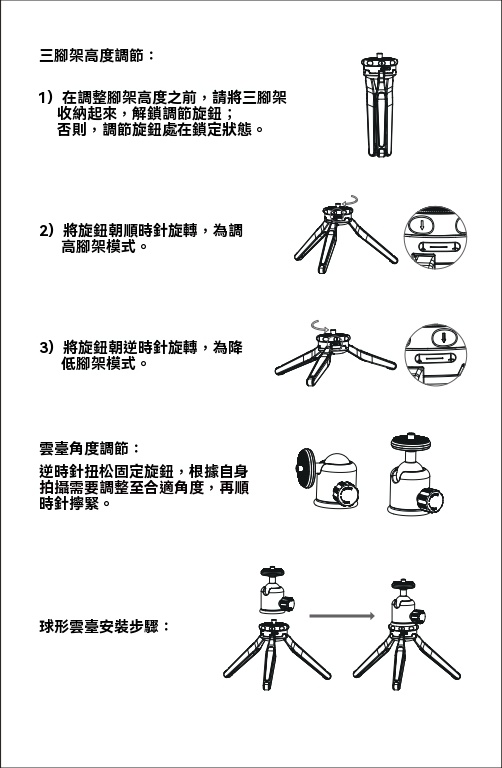 三腳架高度調節：

1）在調整腳架高度之前，請將三腳架收納起來，解鎖調節旋鈕；否則，調節旋鈕處在鎖定狀態。

2）將旋鈕朝順時針旋轉，為調高腳架模式。

3）將旋鈕朝逆時針旋轉，為降低腳架模式。

雲臺角度調節：

逆時針扭松固定旋鈕，根據自身拍攝需要調整至合適角度，再順時針擰緊。

球形雲臺安裝步驟：