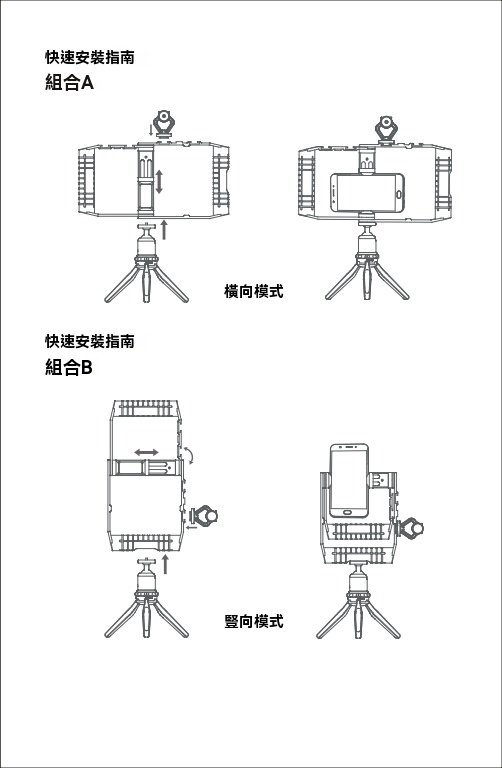 快速安裝指南
組合A

橫向模式

快速安裝指南
組合B

豎向模式