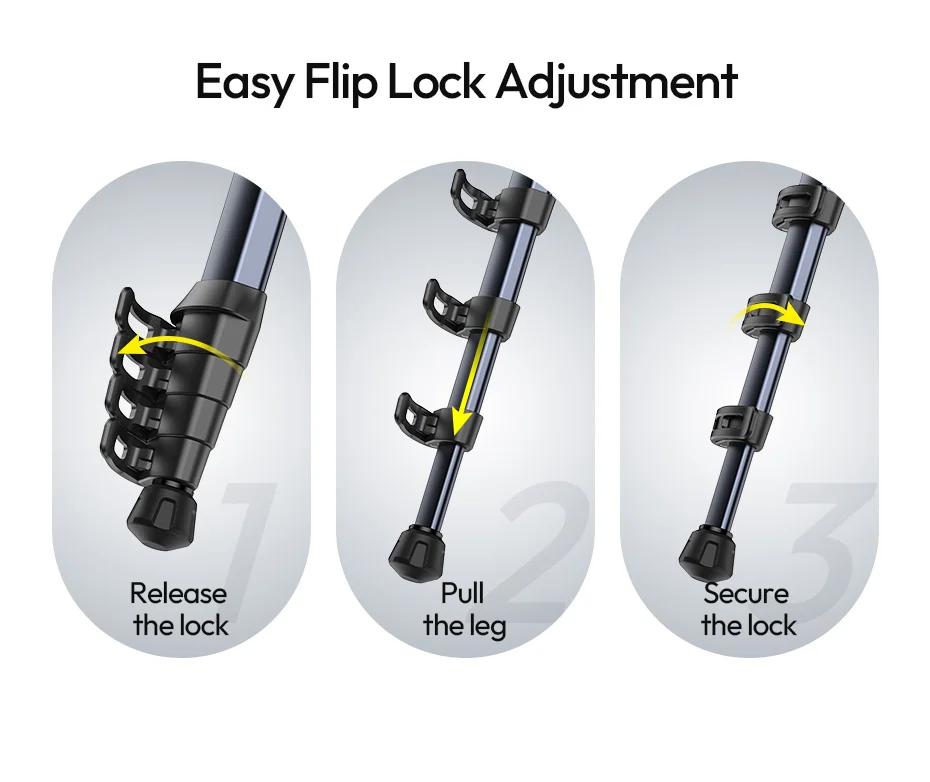 Easy Flip Lock Adjustment

1
Release the lock

2
Pull the leg

3
Secure the lock