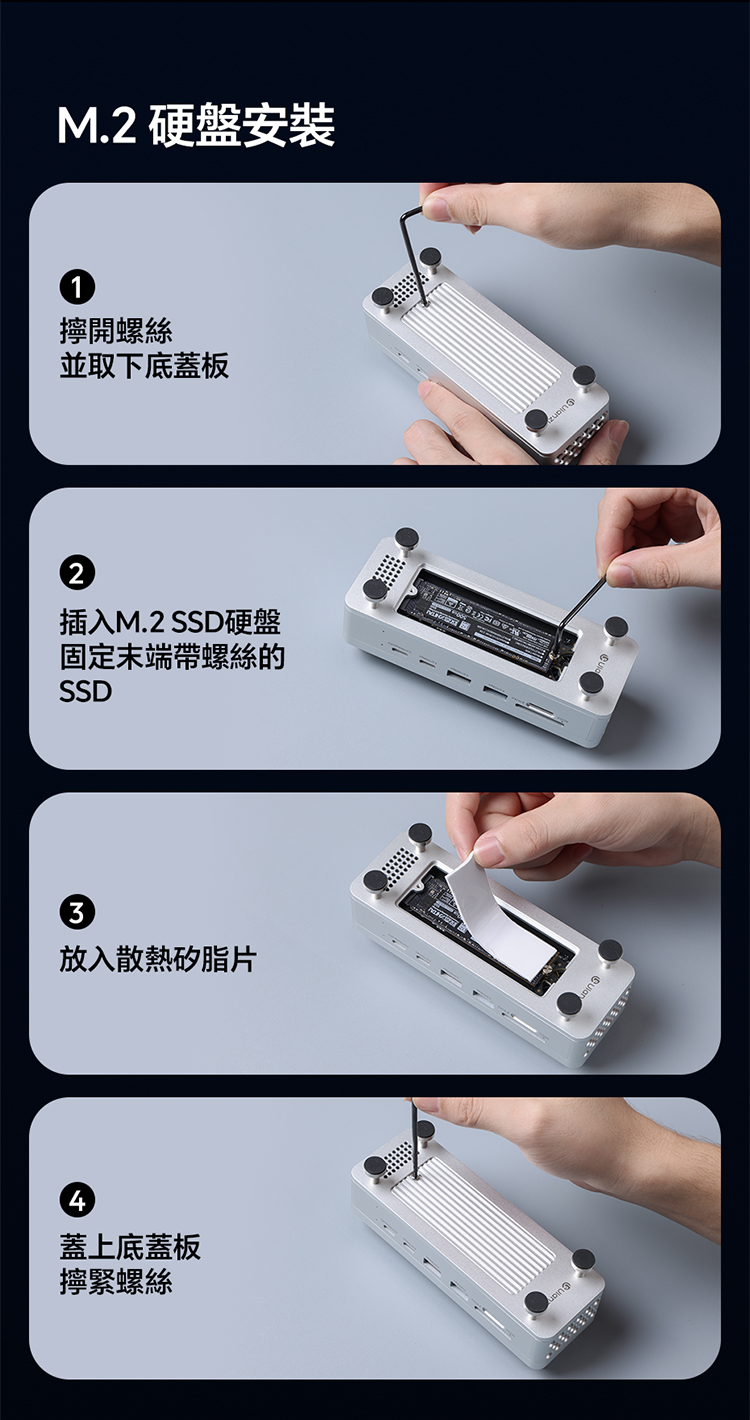 M.2 硬盤安裝

1
擰開螺絲
並取下底蓋板

2
插入M.2 SSD硬盤
固定末端帶螺絲的
SSD

3
放入散熱矽脂片

4
蓋上底蓋板
擰緊螺絲