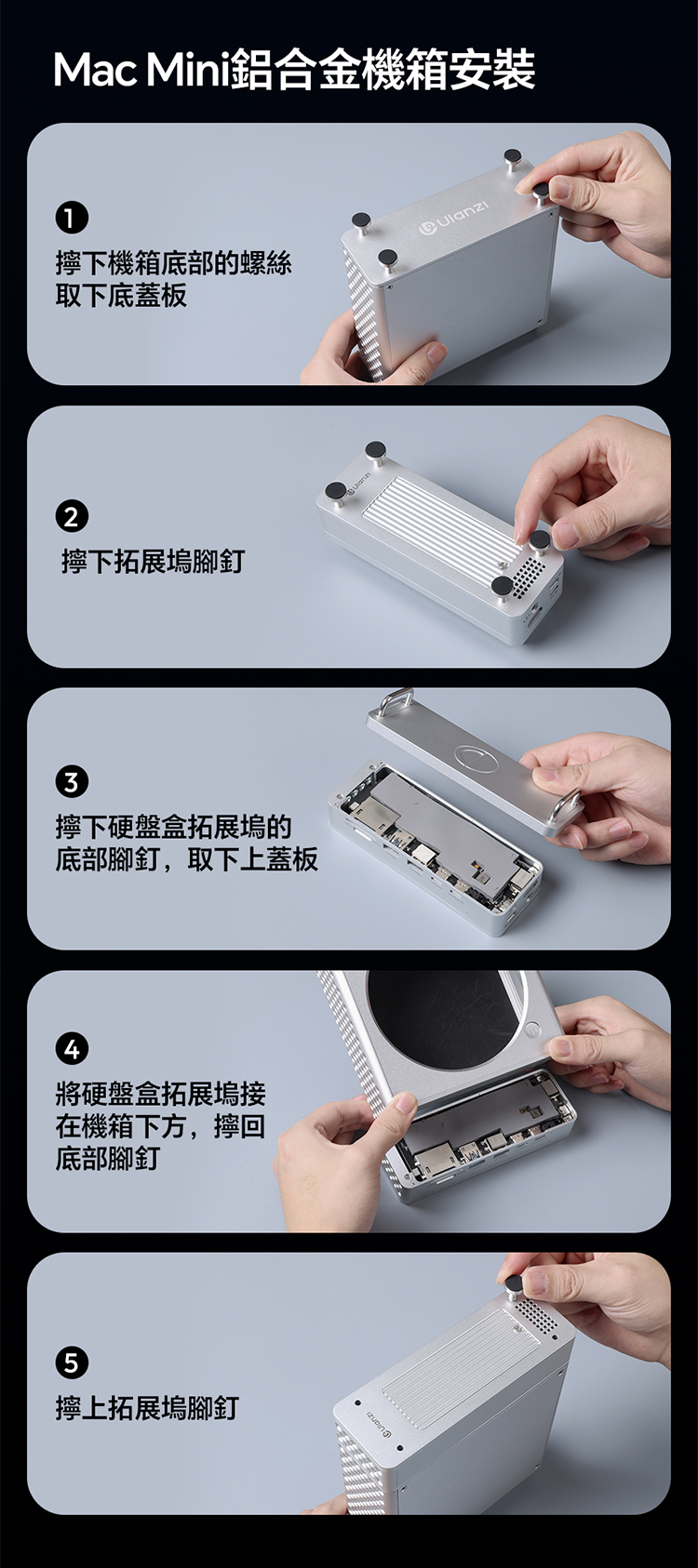 Mac Mini鋁合金機箱安裝

1
擰下機箱底部的螺絲
取下底蓋板

Ulanzi

2
擰下拓展塢腳釘

Ulanzi

3
擰下硬盤盒拓展塢的
底部腳釘，取下上蓋板

4
將硬盤盒拓展塢接
在機箱下方，擰回
底部腳釘

5
擰上拓展塢腳釘

Ulanzi