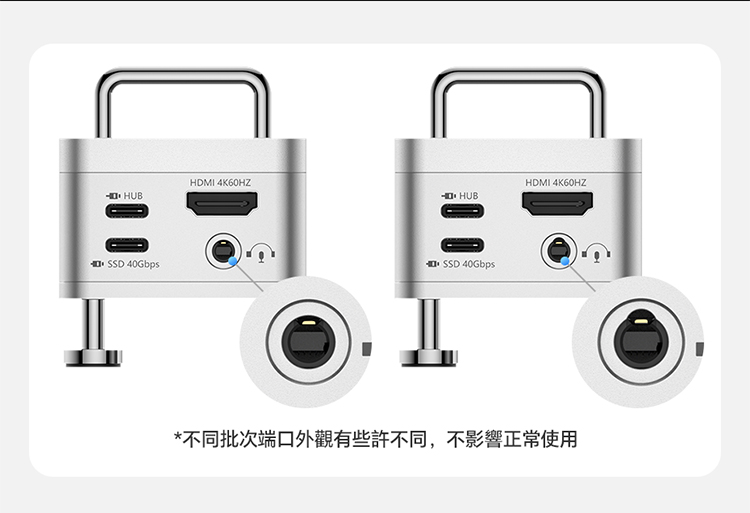 HUB
HDMI 4K60HZ
SSD 40Gbps

HUB
HDMI 4K60HZ
SSD 40Gbps

*不同批次端口外觀有些許不同，不影響正常使用