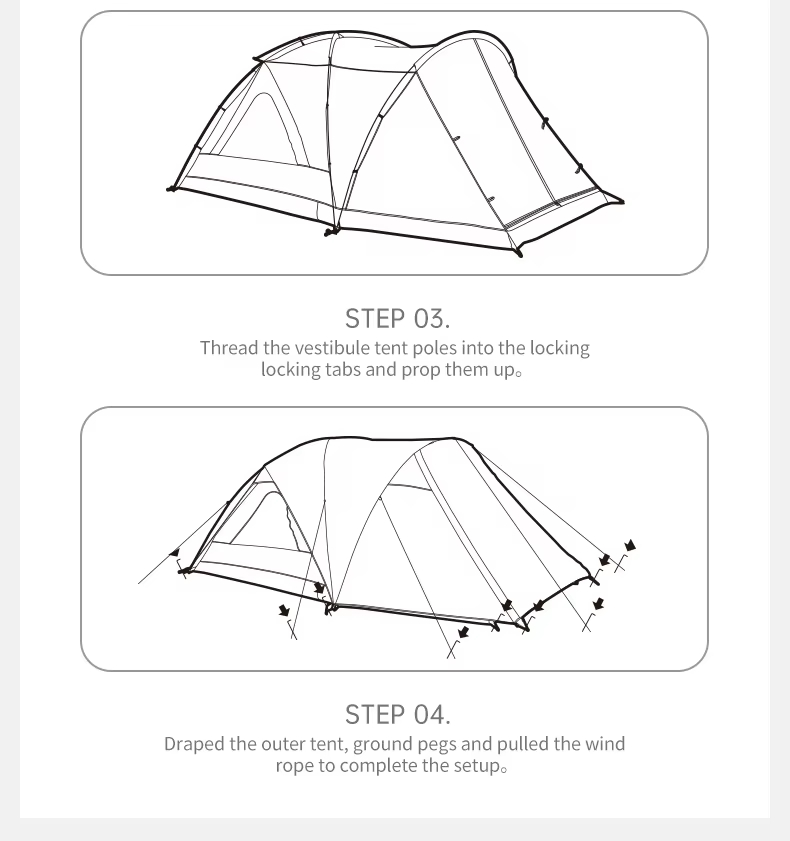 STEP 03.

Thread the vestibule tent poles into the locking locking tabs and prop them up。

STEP 04.

Draped the outer tent, ground pegs and pulled the wind rope to complete the setup。