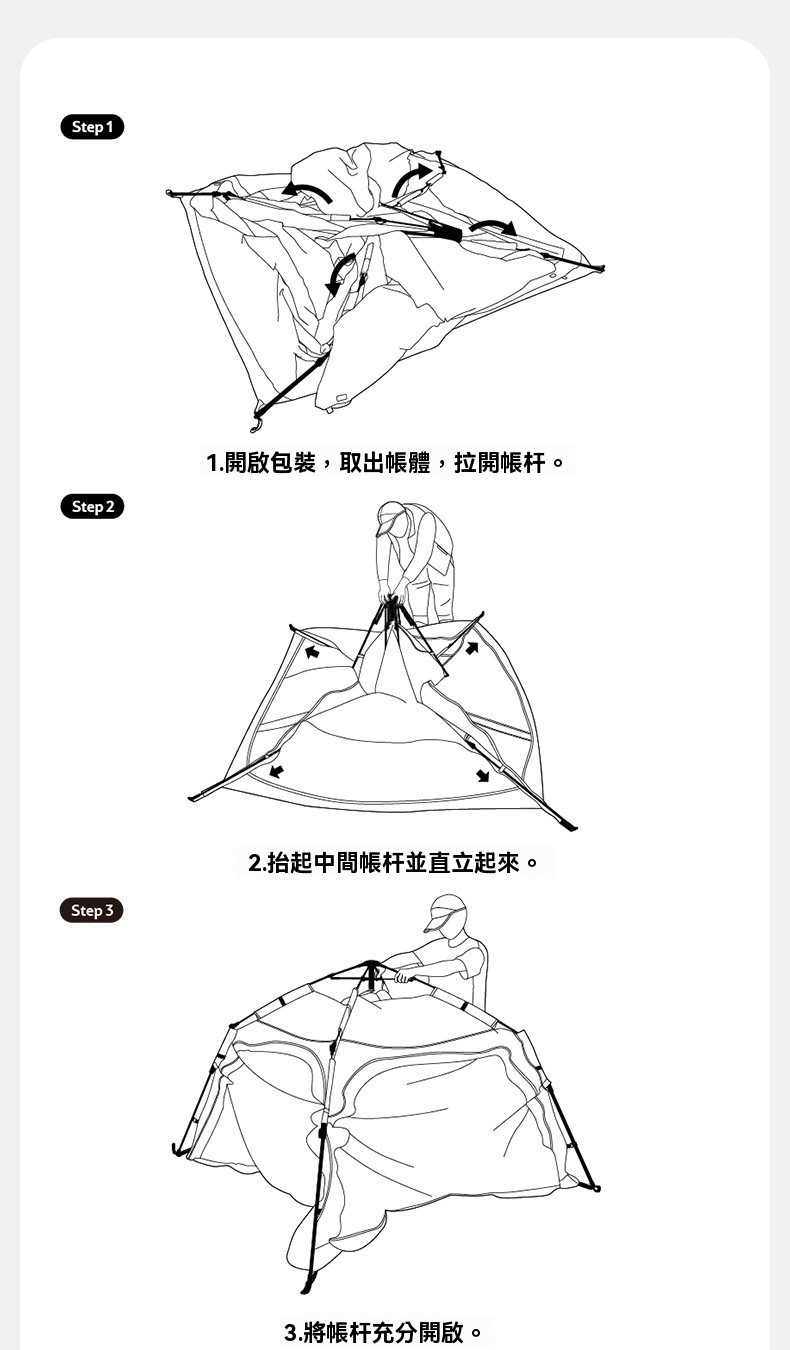 Step 1

1.開啟包裝，取出帳體，拉開帳杆。

Step 2

2.抬起中間帳杆並直立起來。

Step 3

3.將帳杆充分開啟。